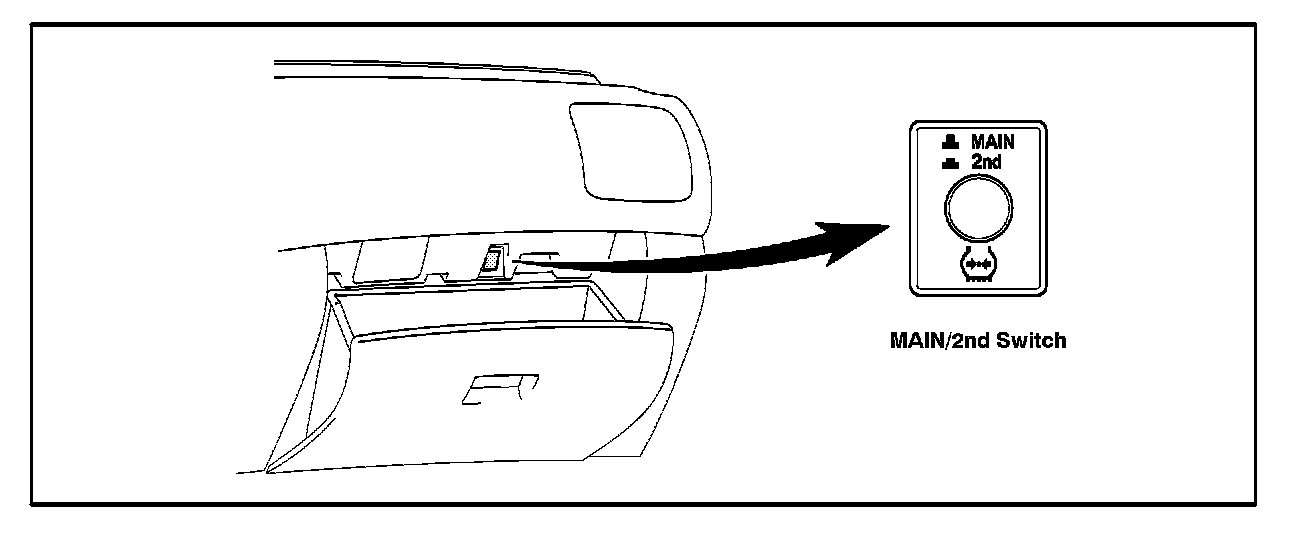 MAIN
2nd

MAIN/2nd Switch