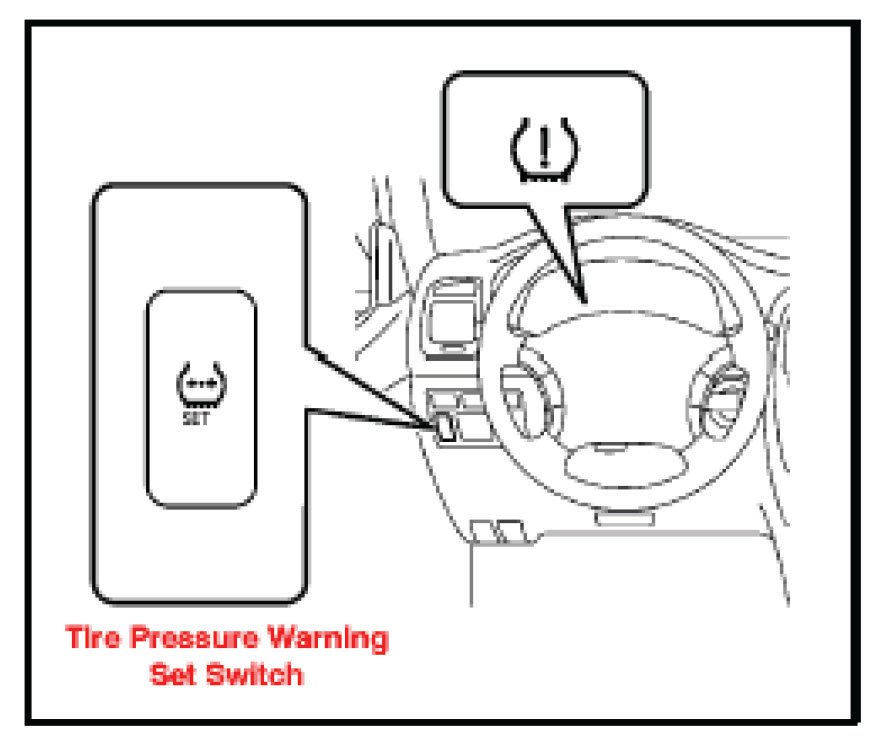 SET

Tire Pressure Warning Set Switch