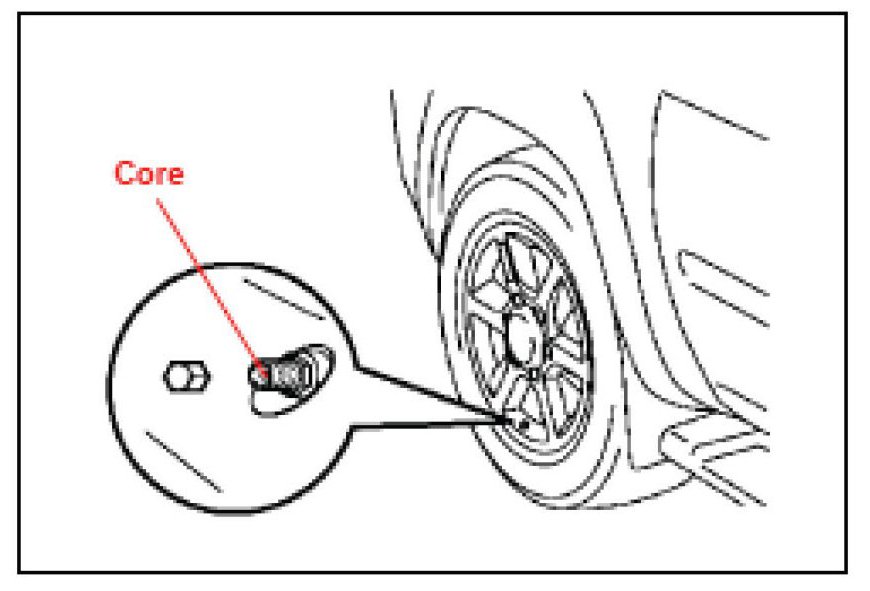 Core