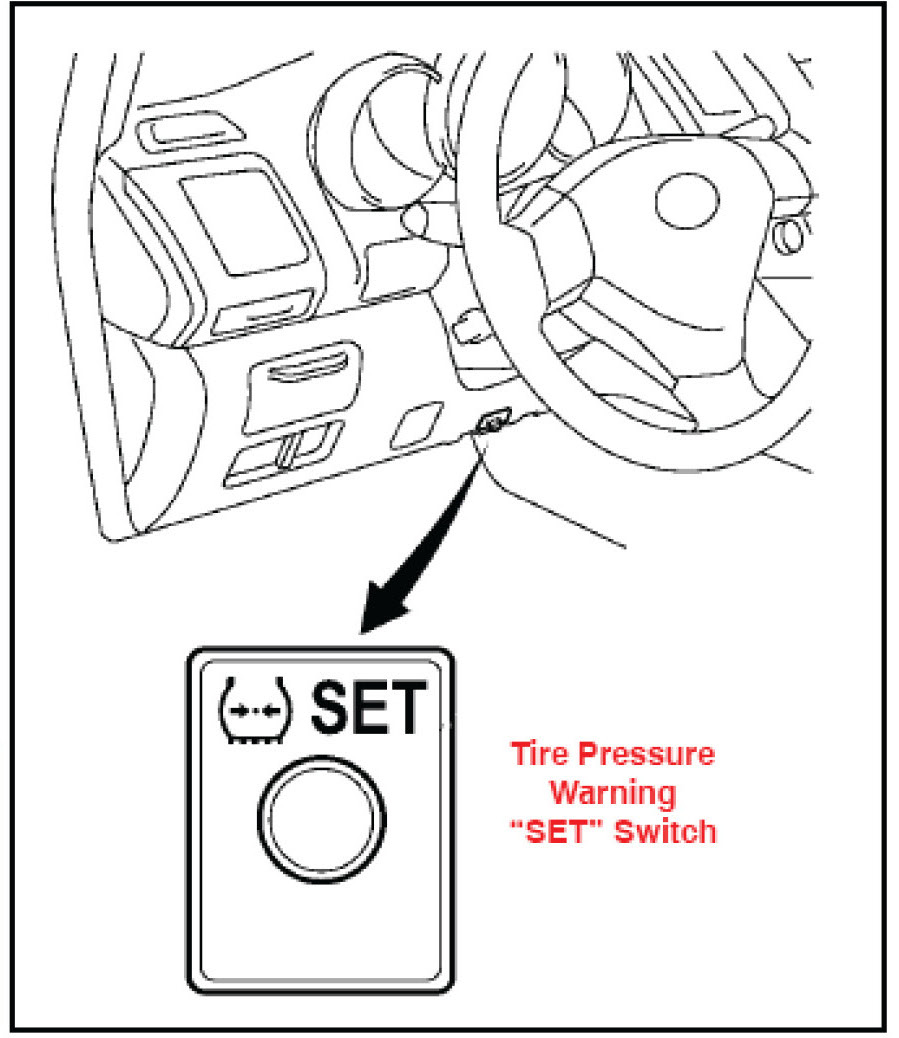 SET

Tire Pressure Warning "SET" Switch