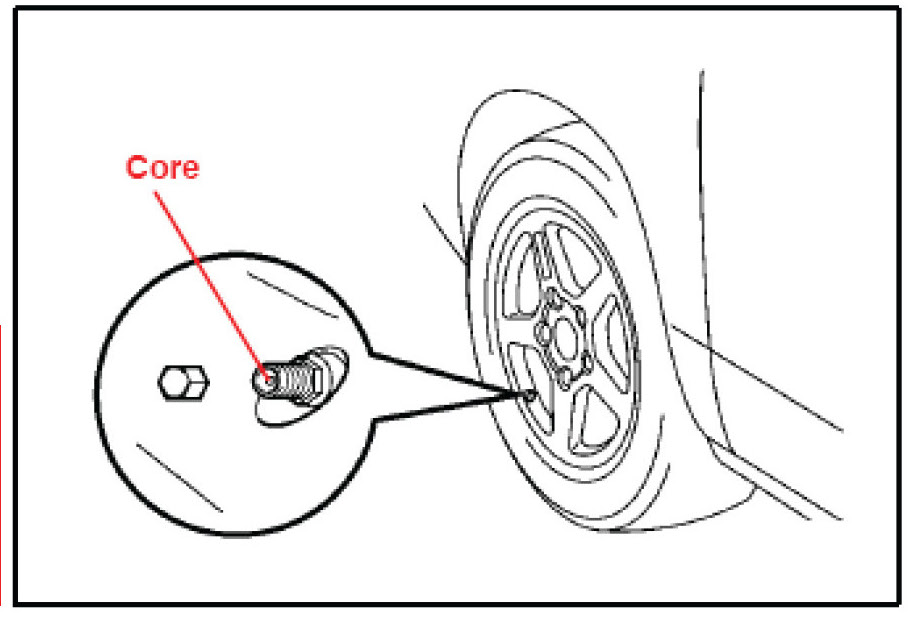 Core