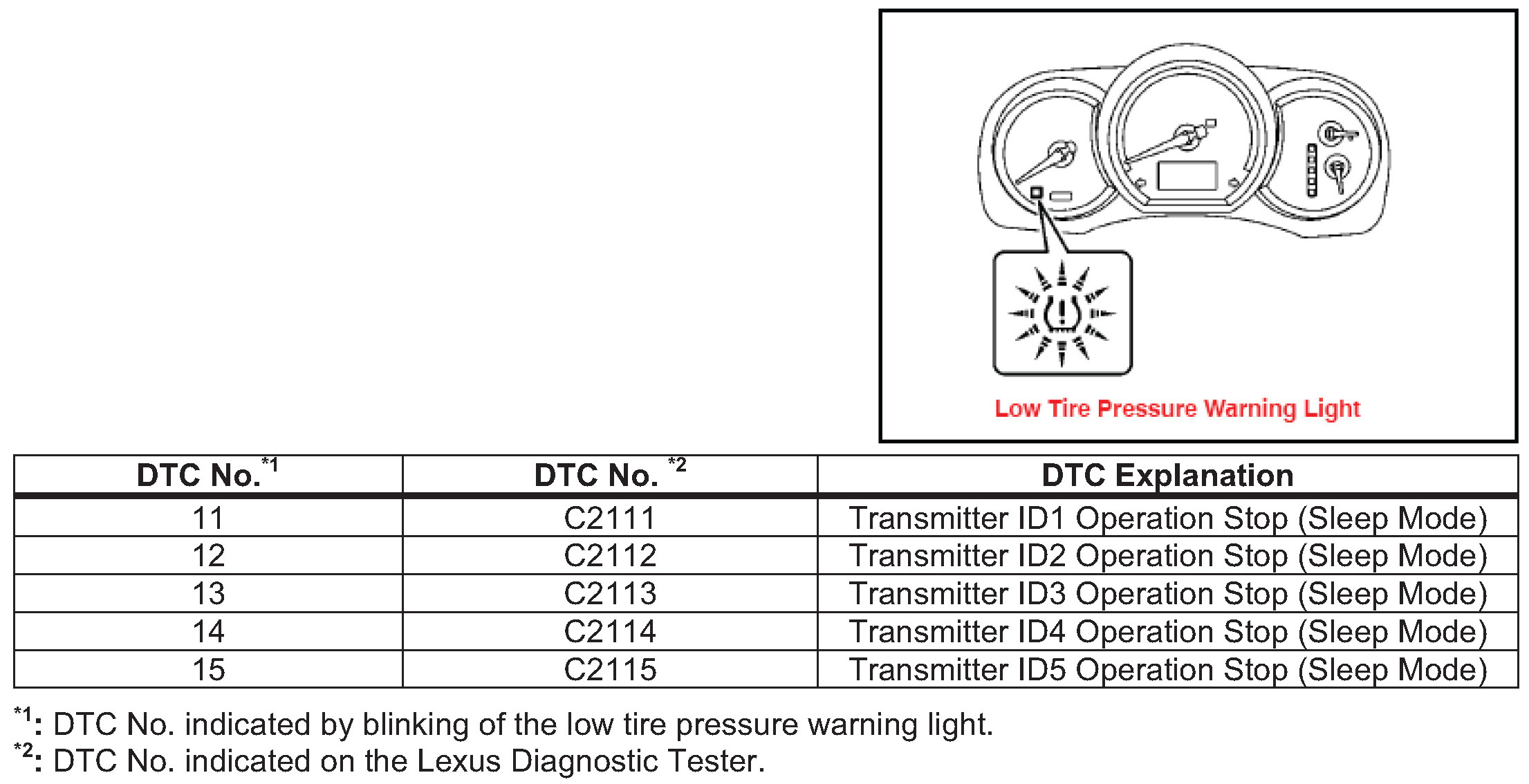 Low Tire Pressure Warning Light

| DTC No.$^{*1}$ | DTC No. $^{*2}$ | DTC Explanation |
|---|---|---|
| 11 | C2111 | Transmitter ID1 Operation Stop (Sleep Mode) |
| 12 | C2112 | Transmitter ID2 Operation Stop (Sleep Mode) |
| 13 | C2113 | Transmitter ID3 Operation Stop (Sleep Mode) |
| 14 | C2114 | Transmitter ID4 Operation Stop (Sleep Mode) |
| 15 | C2115 | Transmitter ID5 Operation Stop (Sleep Mode) |

$^{*1}$: DTC No. indicated by blinking of the low tire pressure warning light.
$^{*2}$: DTC No. indicated on the Lexus Diagnostic Tester.