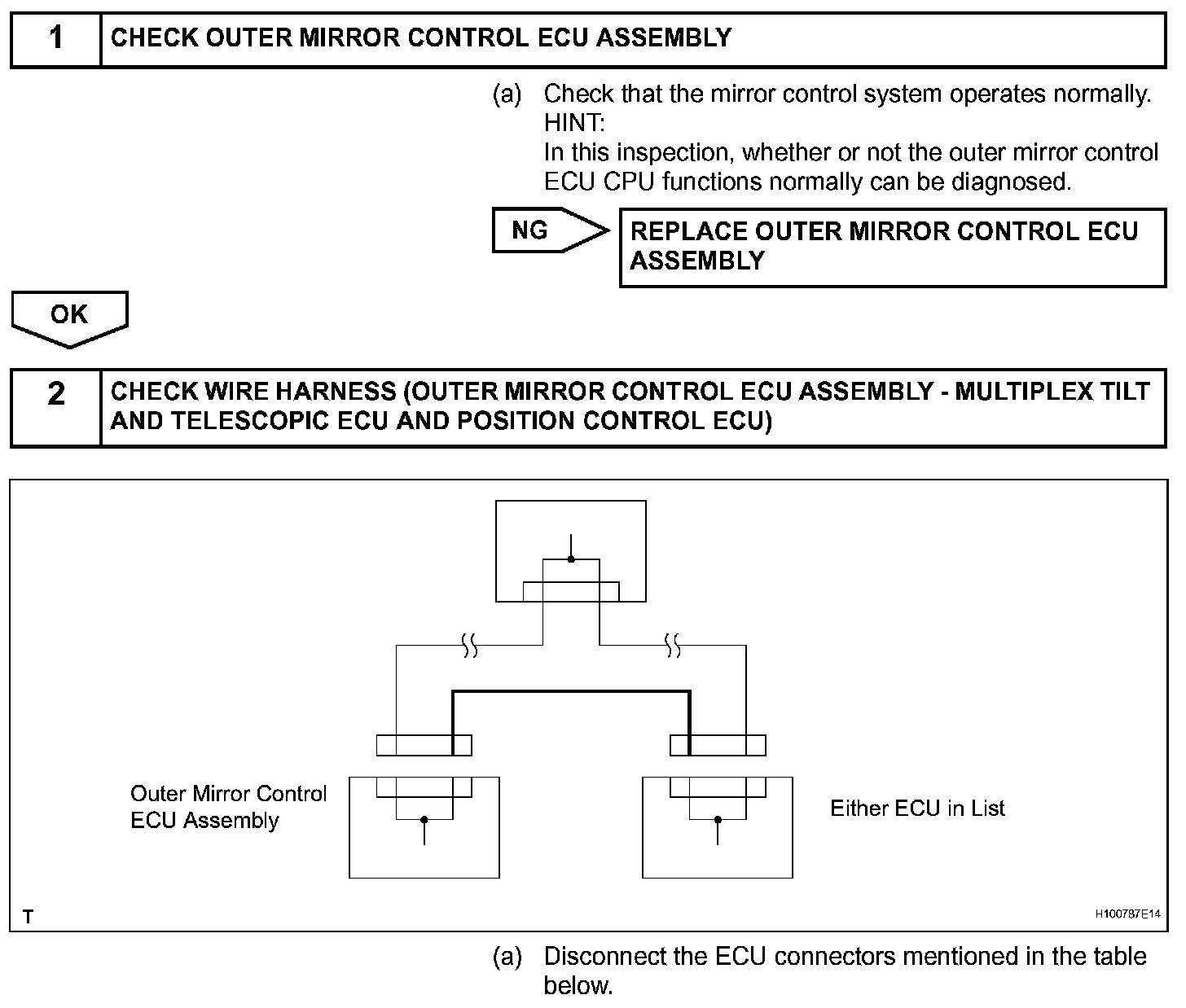 1 CHECK OUTER MIRROR CONTROL ECU ASSEMBLY

(a) Check that the mirror control system operates normally.
HINT:
In this inspection, whether or not the outer mirror control ECU CPU functions normally can be diagnosed.

NG

REPLACE OUTER MIRROR CONTROL ECU ASSEMBLY

OK

2 CHECK WIRE HARNESS (OUTER MIRROR CONTROL ECU ASSEMBLY - MULTIPLEX TILT AND TELESCOPIC ECU AND POSITION CONTROL ECU)

Outer Mirror Control ECU Assembly

Either ECU in List

T

H100787E14

(a) Disconnect the ECU connectors mentioned in the table below.