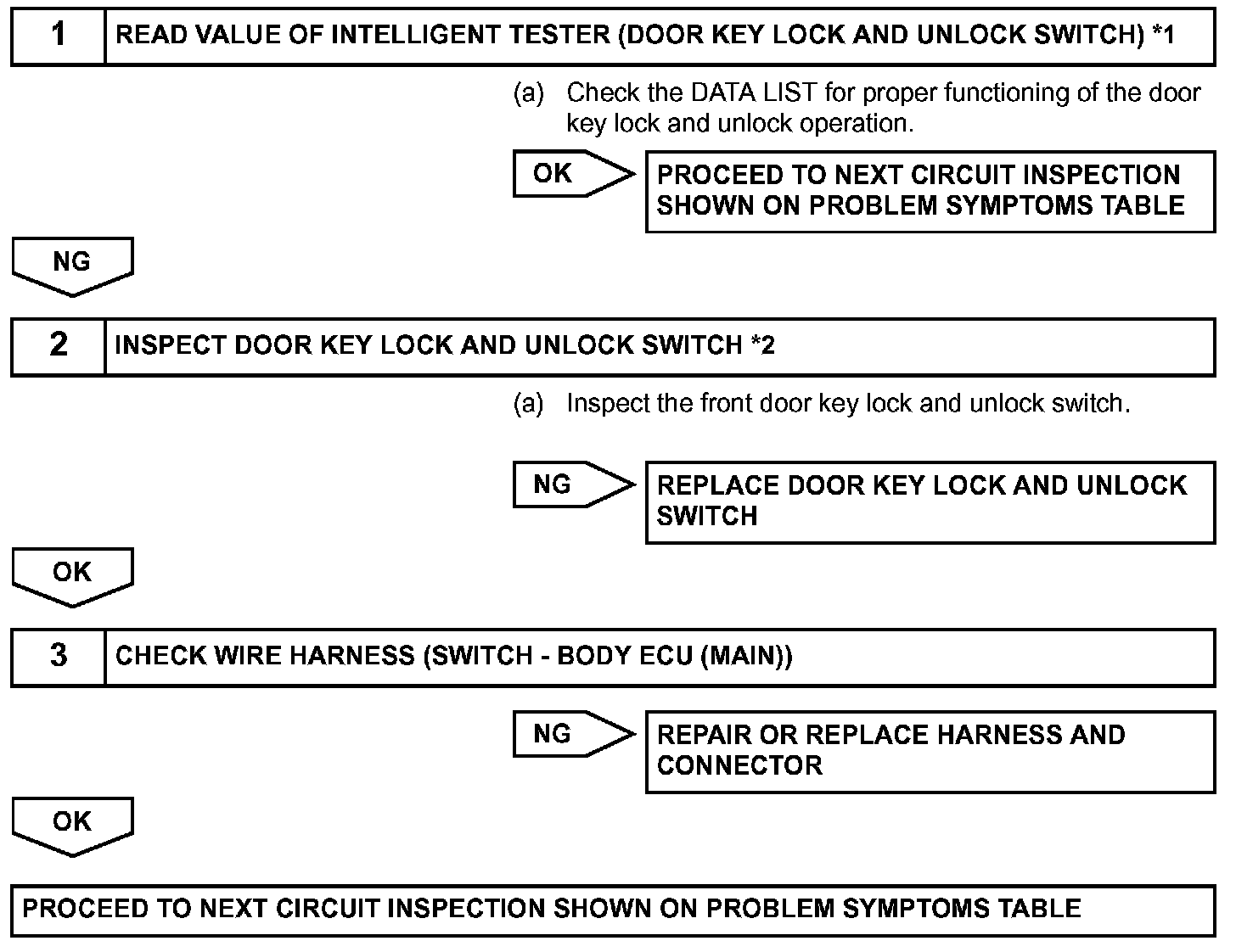 1 READ VALUE OF INTELLIGENT TESTER (DOOR KEY LOCK AND UNLOCK SWITCH) *1

(a) Check the DATA LIST for proper functioning of the door key lock and unlock operation.

OK

PROCEED TO NEXT CIRCUIT INSPECTION SHOWN ON PROBLEM SYMPTOMS TABLE

NG

2 INSPECT DOOR KEY LOCK AND UNLOCK SWITCH *2

(a) Inspect the front door key lock and unlock switch.

NG

REPLACE DOOR KEY LOCK AND UNLOCK SWITCH

OK

3 CHECK WIRE HARNESS (SWITCH - BODY ECU (MAIN))

NG

REPAIR OR REPLACE HARNESS AND CONNECTOR

OK

PROCEED TO NEXT CIRCUIT INSPECTION SHOWN ON PROBLEM SYMPTOMS TABLE