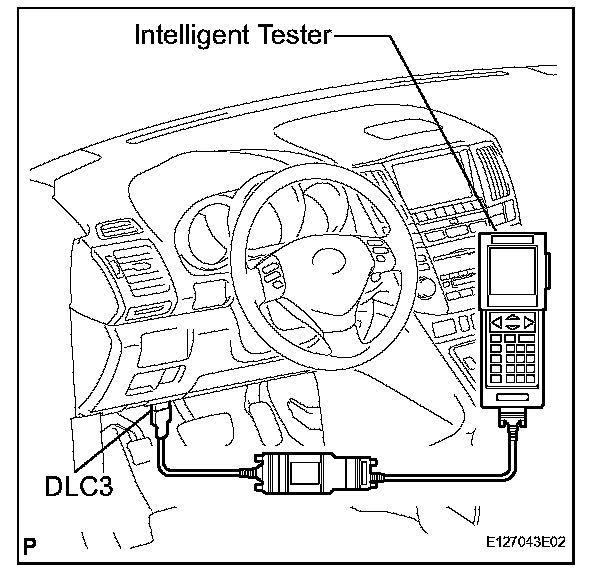 Intelligent Tester

DLC3

P

E127043E02