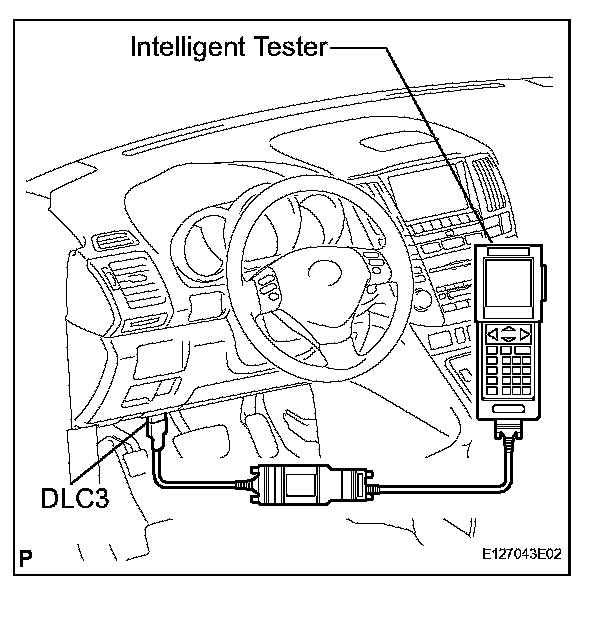 Intelligent Tester

DLC3

P

E127043E02