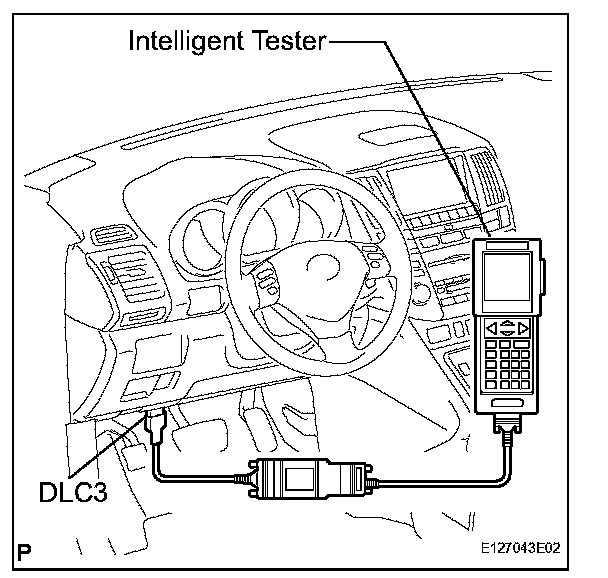 Intelligent Tester

DLC3

P

E127043E02