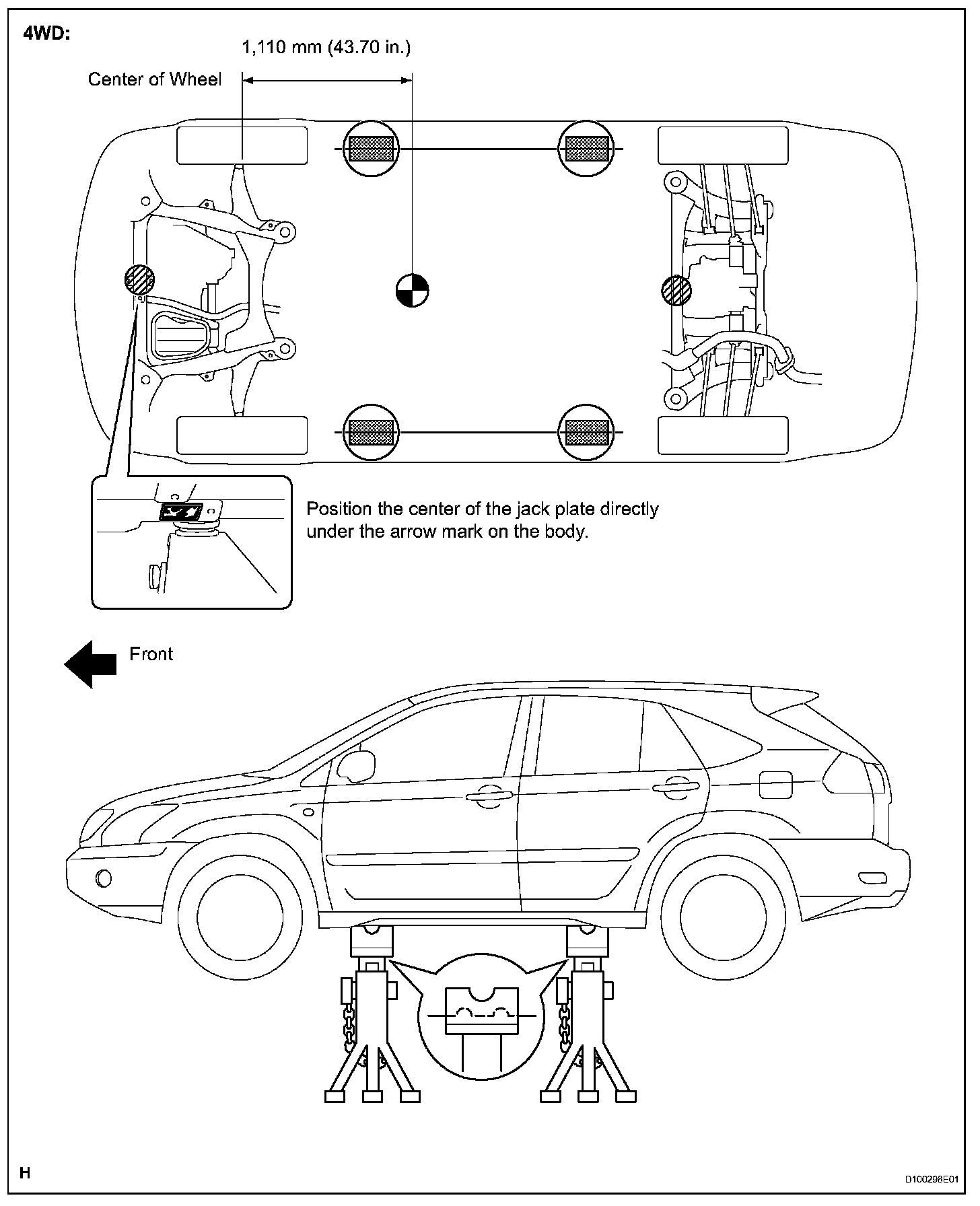 4WD:

1,110 mm (43.70 in.)

Center of Wheel

Position the center of the jack plate directly under the arrow mark on the body.

Front

H

D100296E01