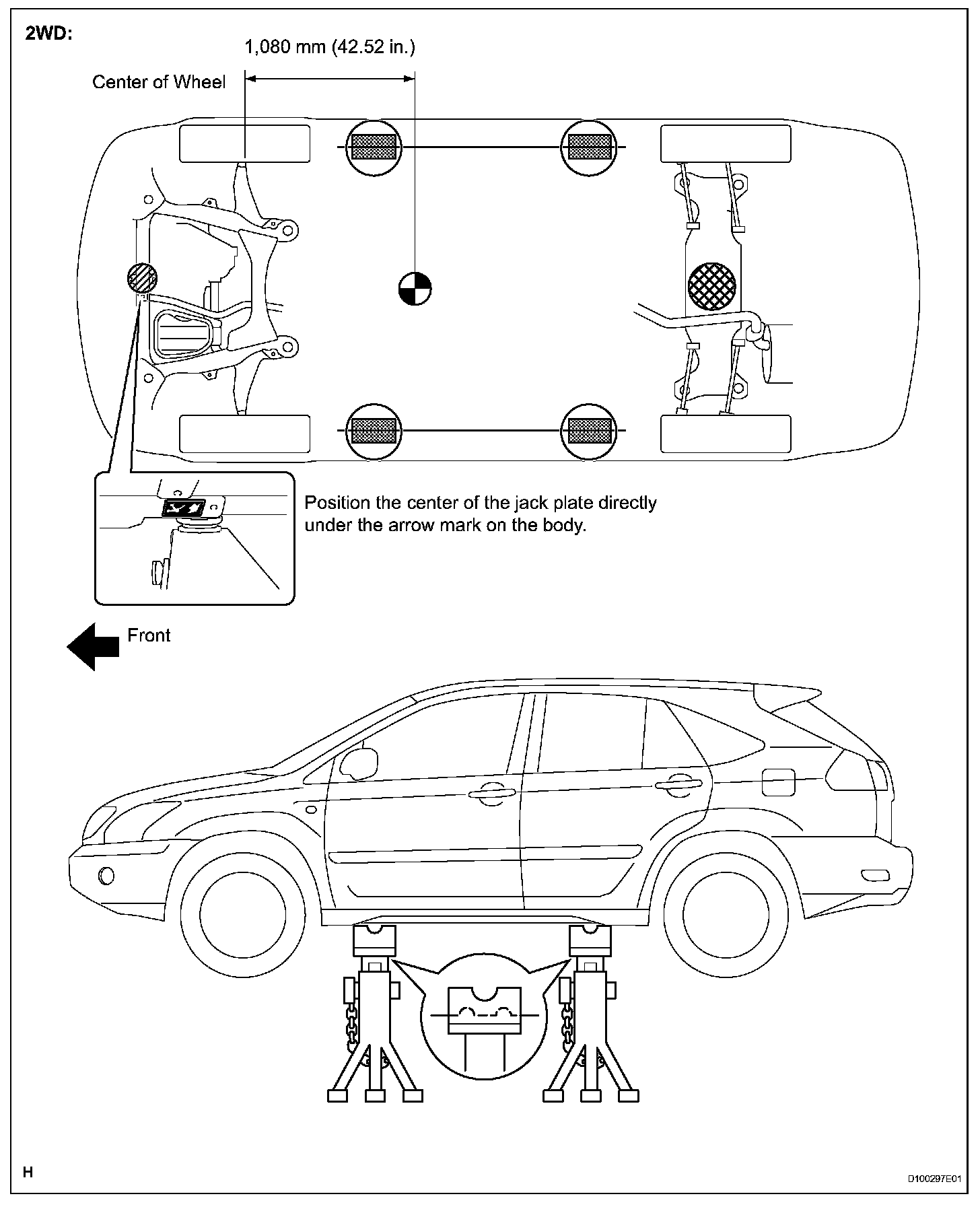 2WD:

1,080 mm (42.52 in.)

Center of Wheel

Position the center of the jack plate directly under the arrow mark on the body.

Front

H

D100297E01