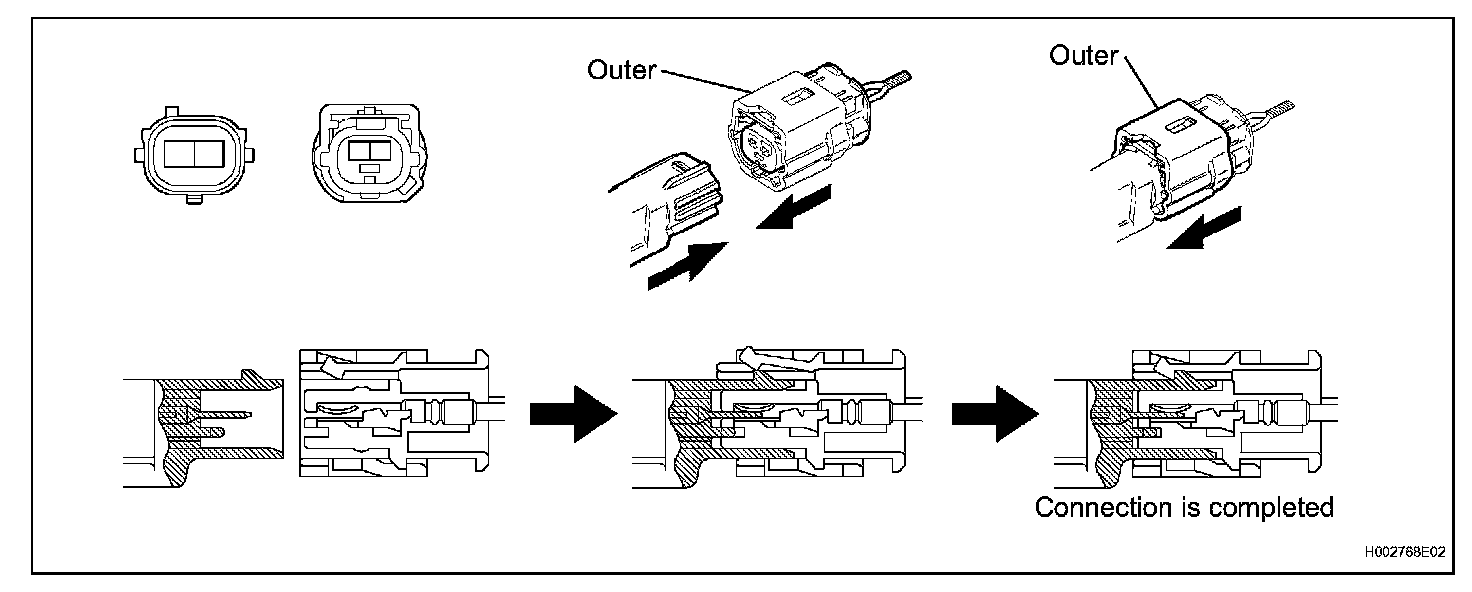 Outer

Outer

Connection is completed

H002768E02