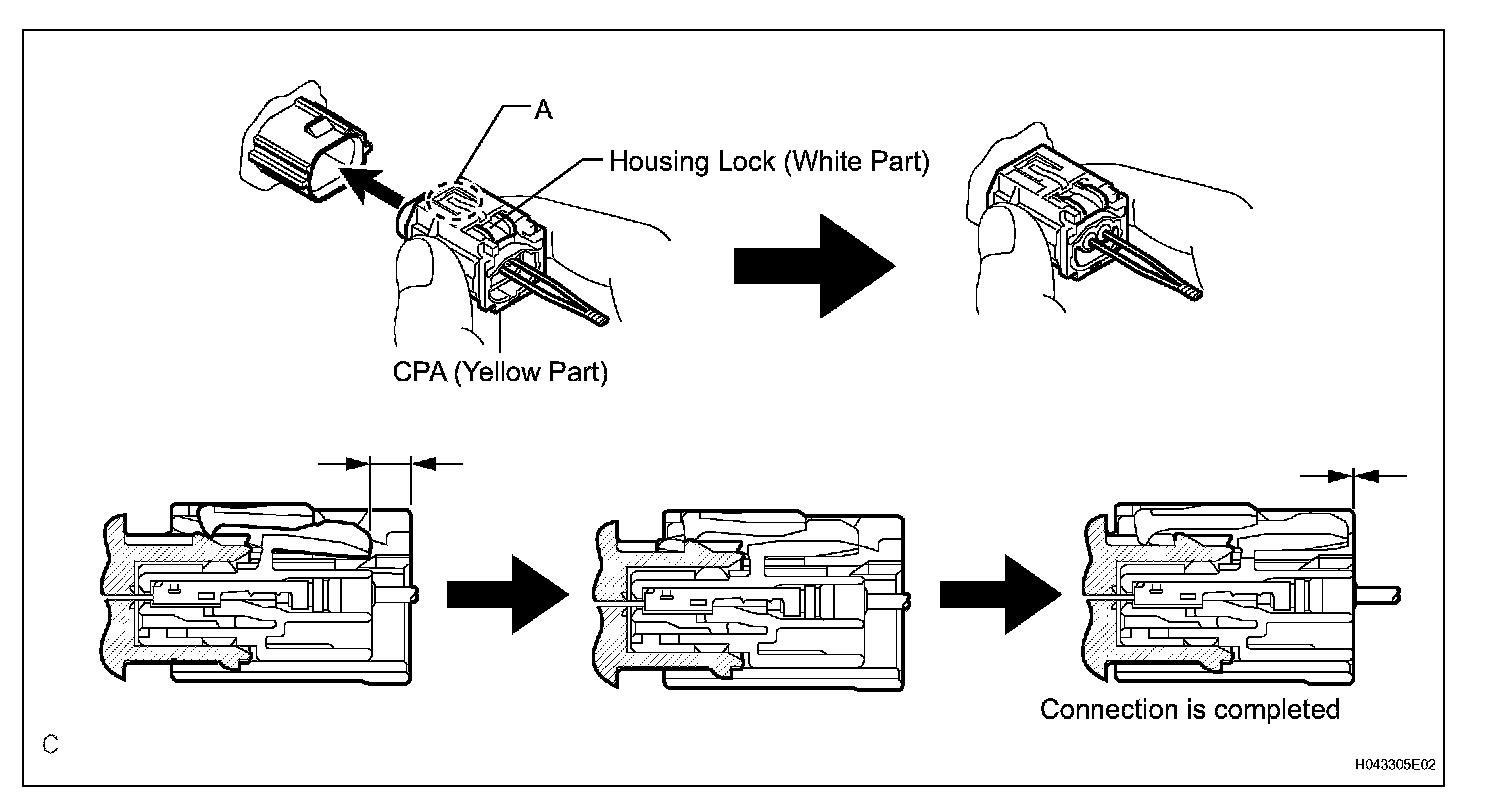 A
Housing Lock (White Part)
CPA (Yellow Part)
Connection is completed
C
H043305E02