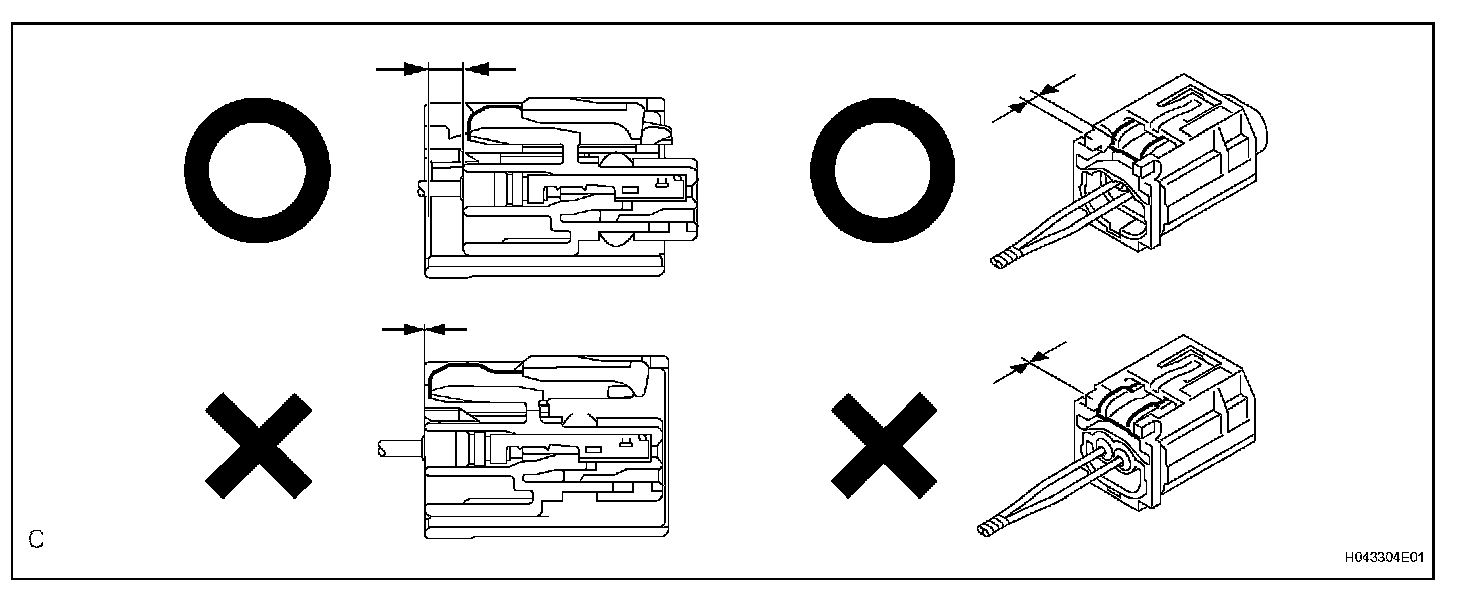 C

H043304E01