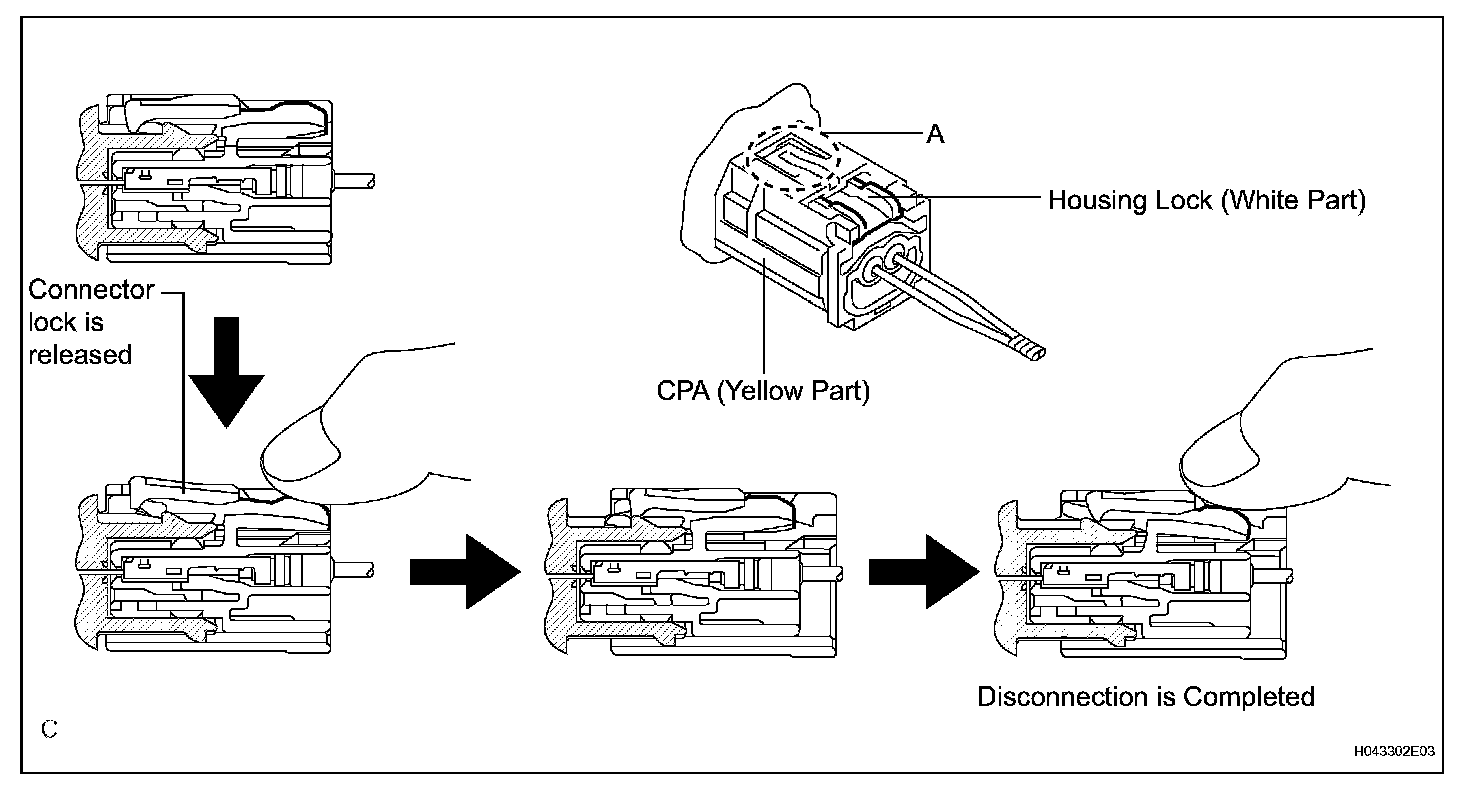 A

Housing Lock (White Part)

Connector lock is released

CPA (Yellow Part)

Disconnection is Completed

C

H043302E03