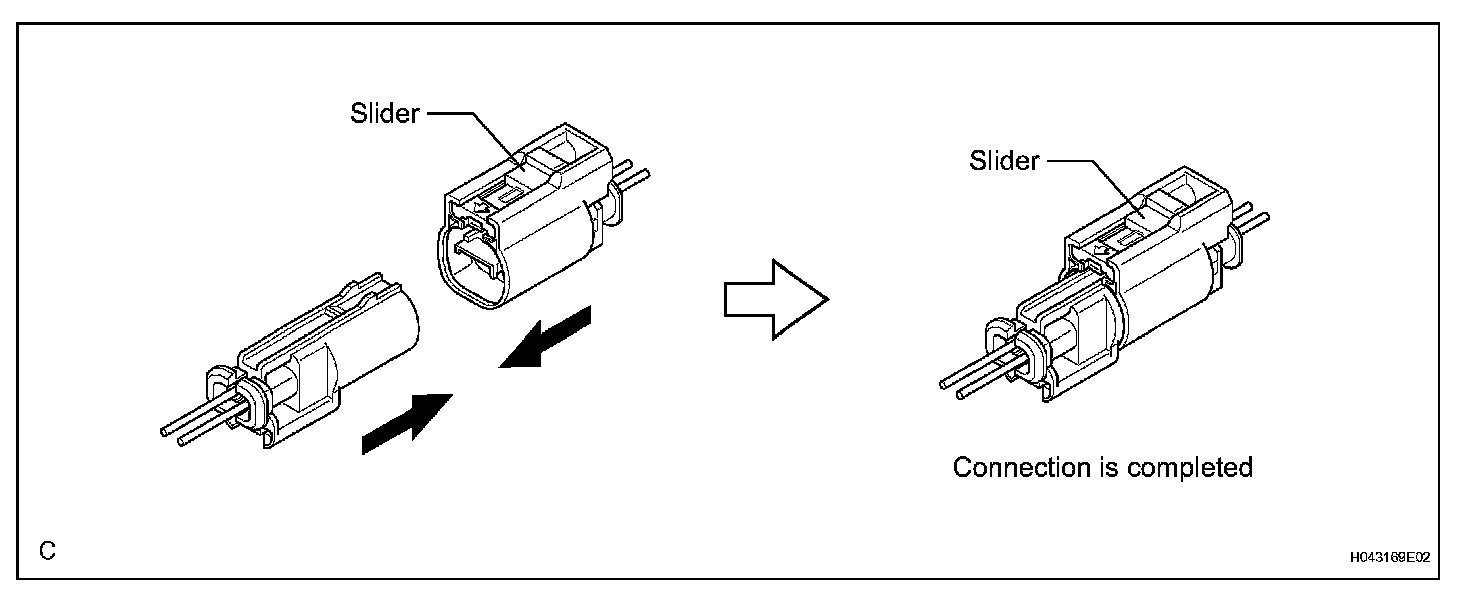 Slider

Slider

Connection is completed

C

H043169E02