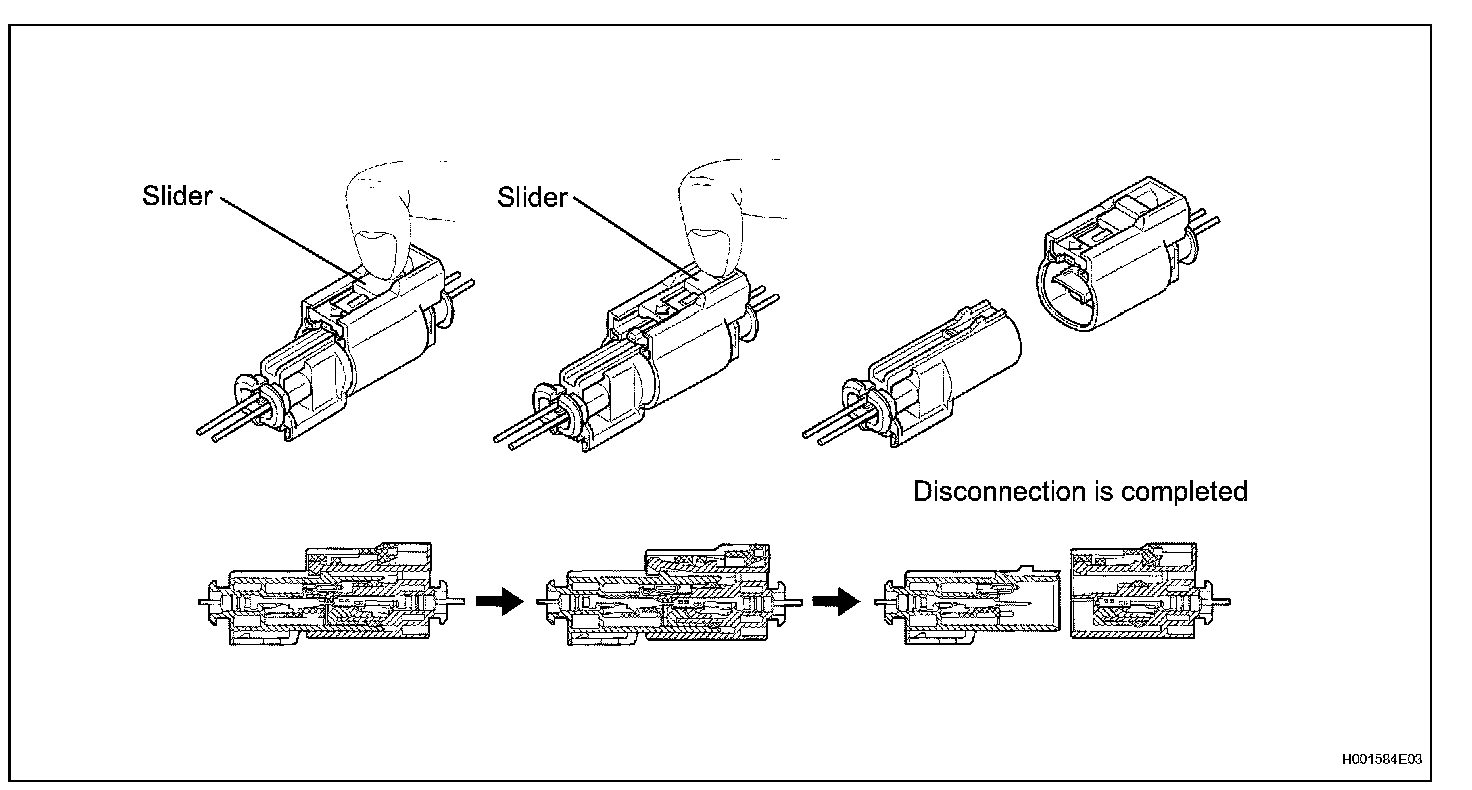 Slider

Slider

Disconnection is completed

H001584E03