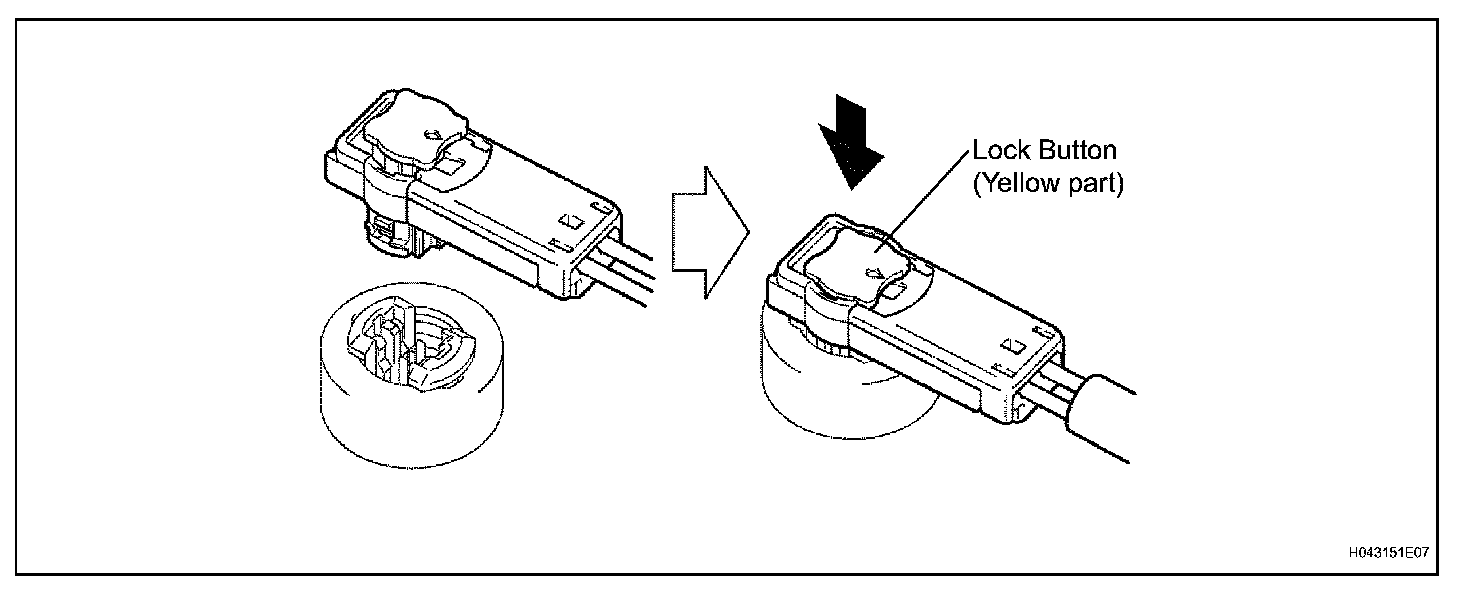 Lock Button
(Yellow part)

H043151E07