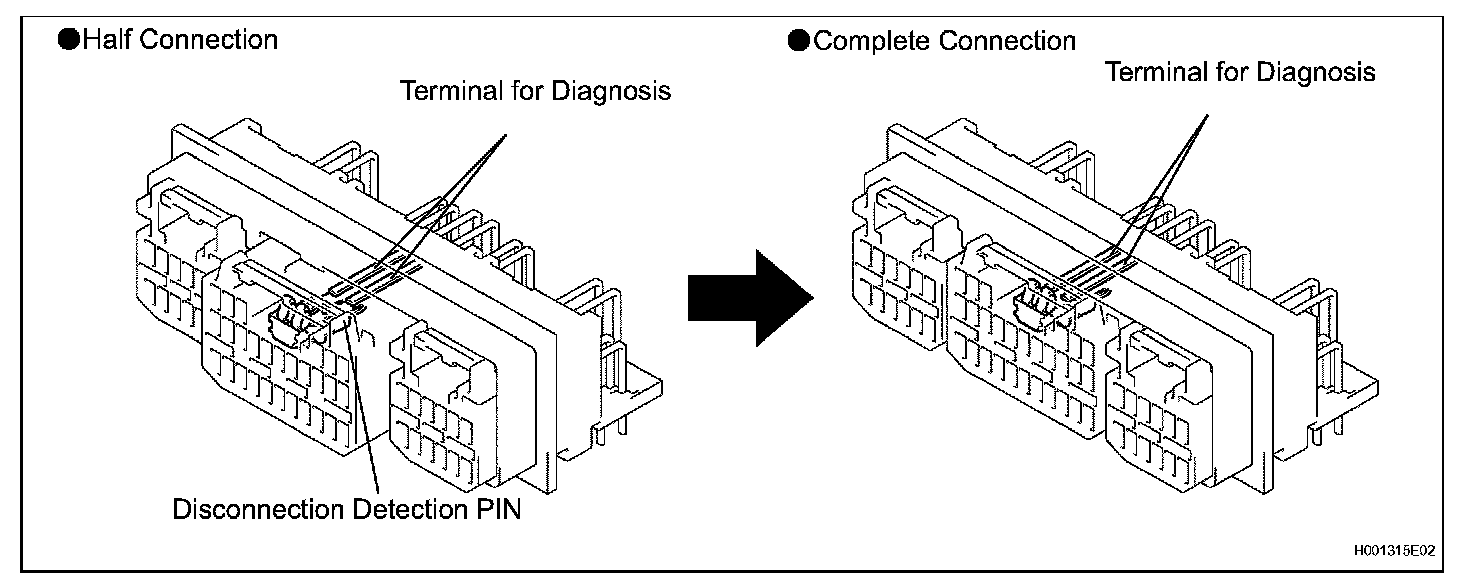 ●Half Connection

Terminal for Diagnosis

Disconnection Detection PIN

●Complete Connection

Terminal for Diagnosis

H001315E02