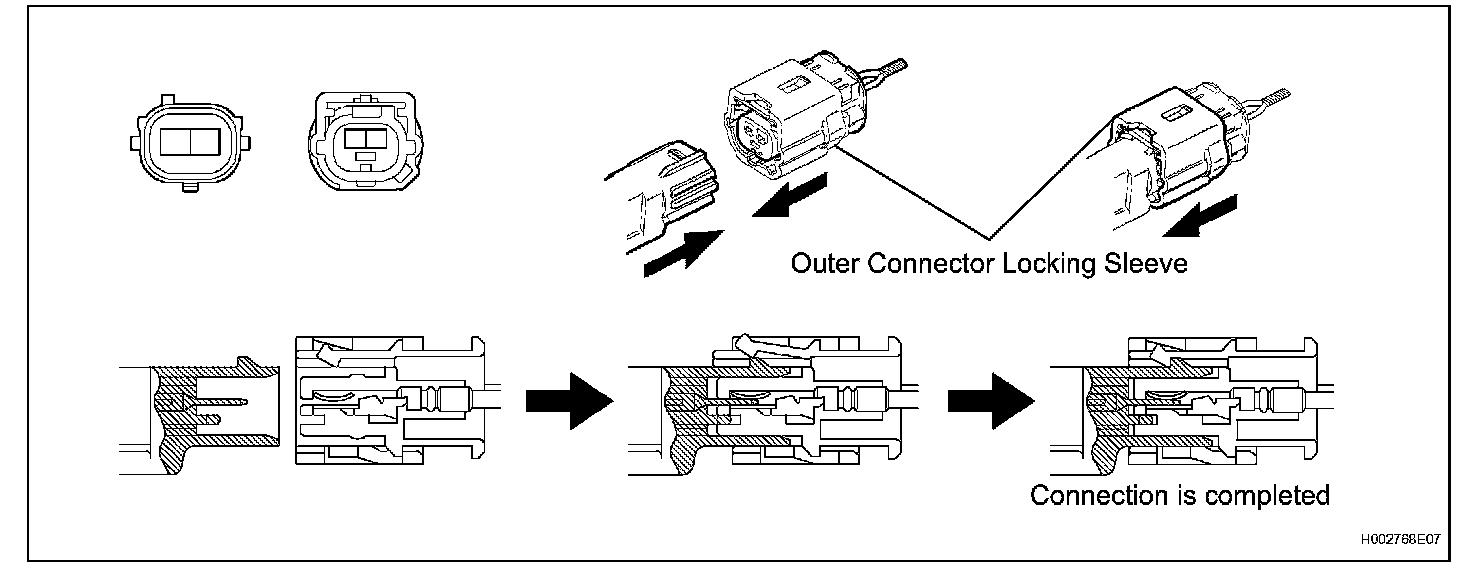 Outer Connector Locking Sleeve

Connection is completed

H002768E07