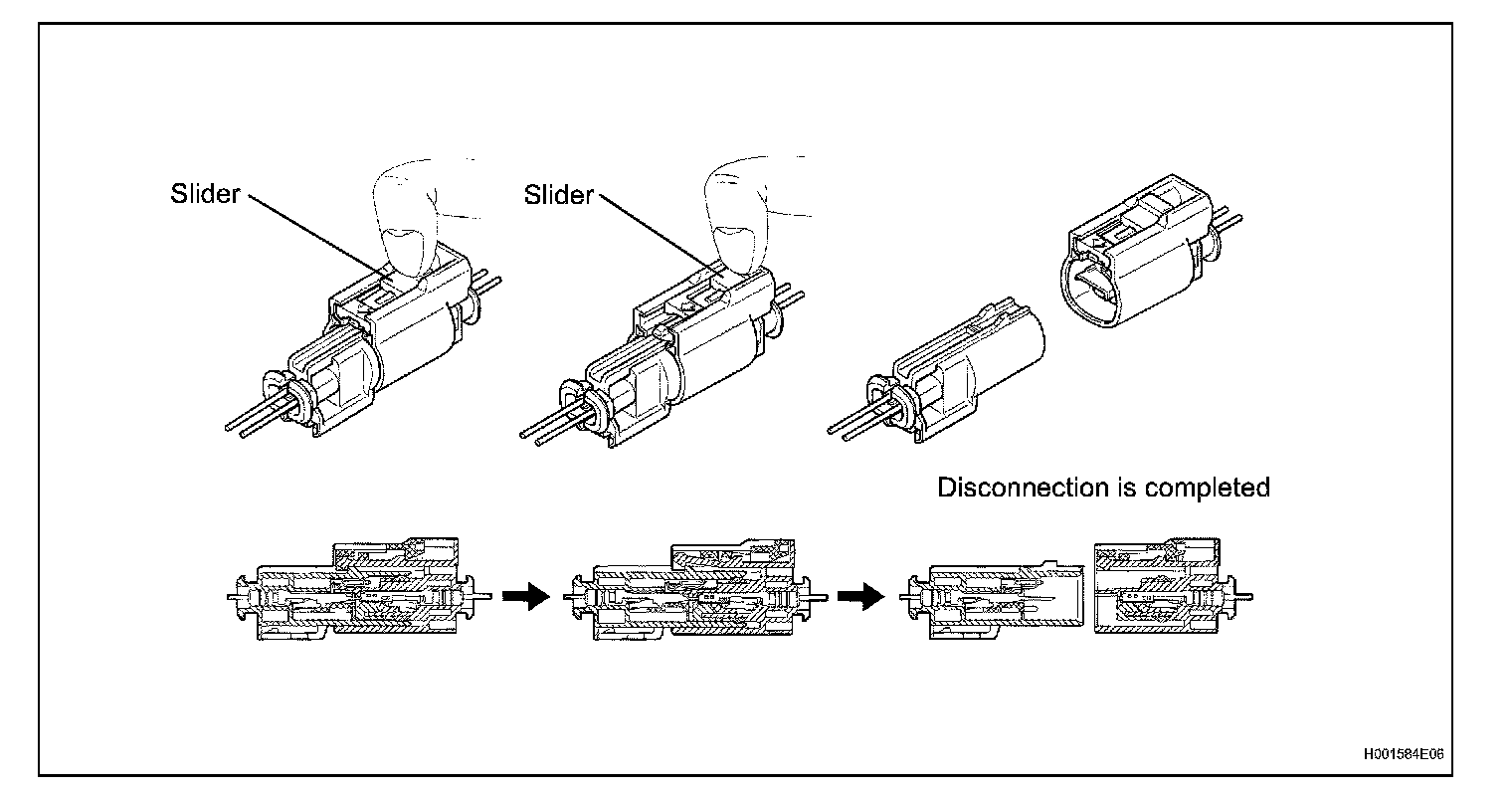 Slider

Slider

Disconnection is completed

H001584E06