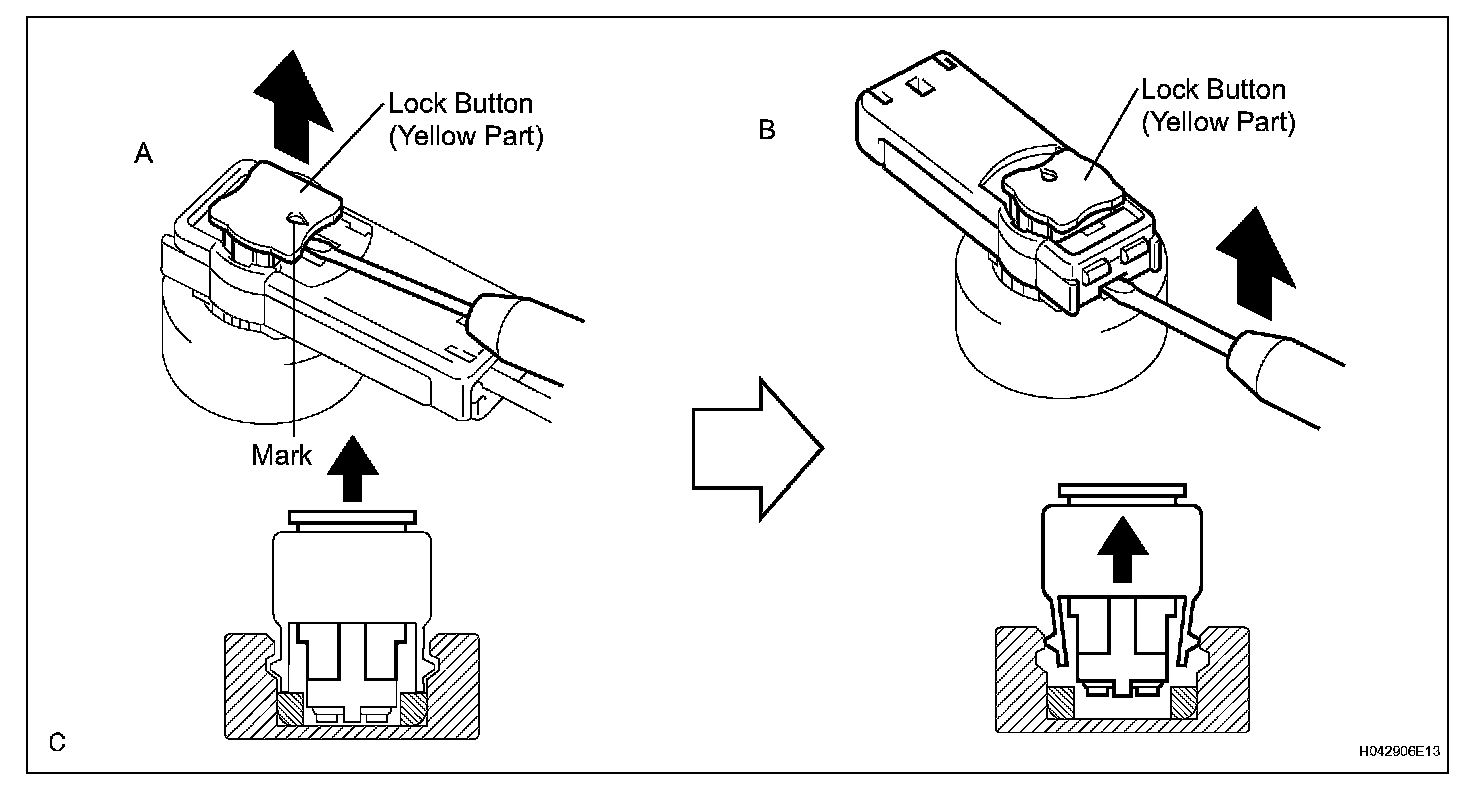 A

Lock Button (Yellow Part)

Mark

B

Lock Button (Yellow Part)

C

H042906E13