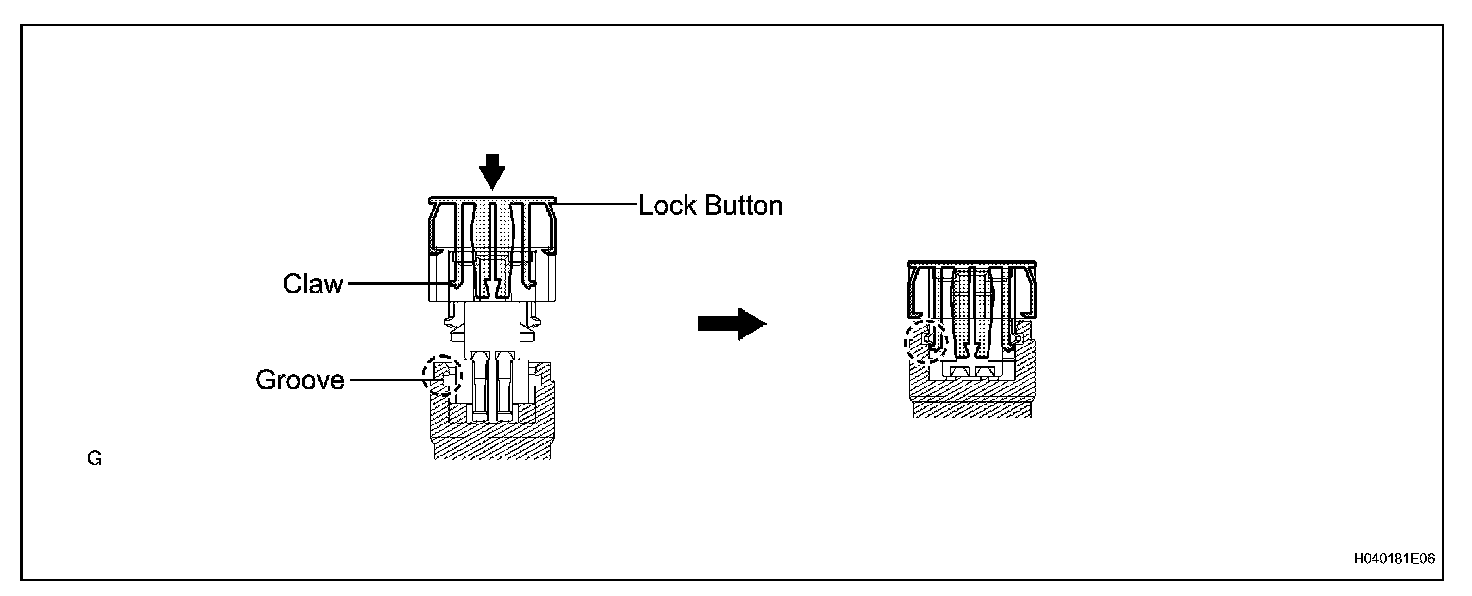 Lock Button

Claw

Groove

G

H040181E06