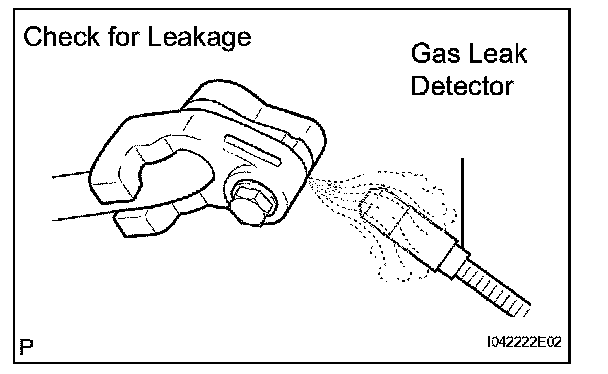 Check for Leakage

Gas Leak Detector

P

I042222E02