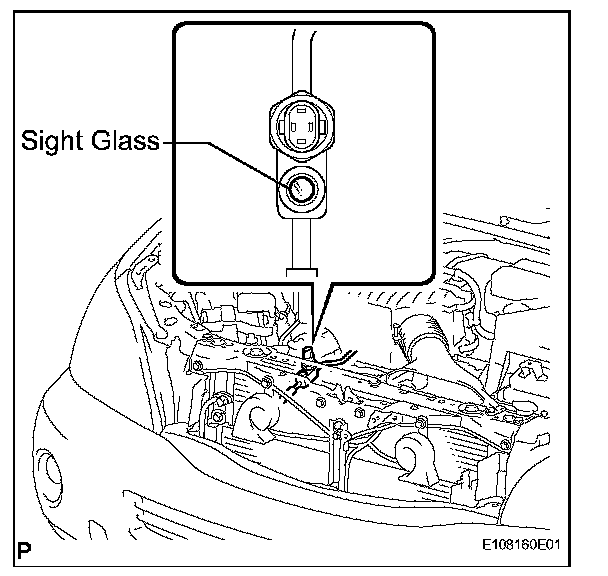 Sight Glass

P

E108160E01