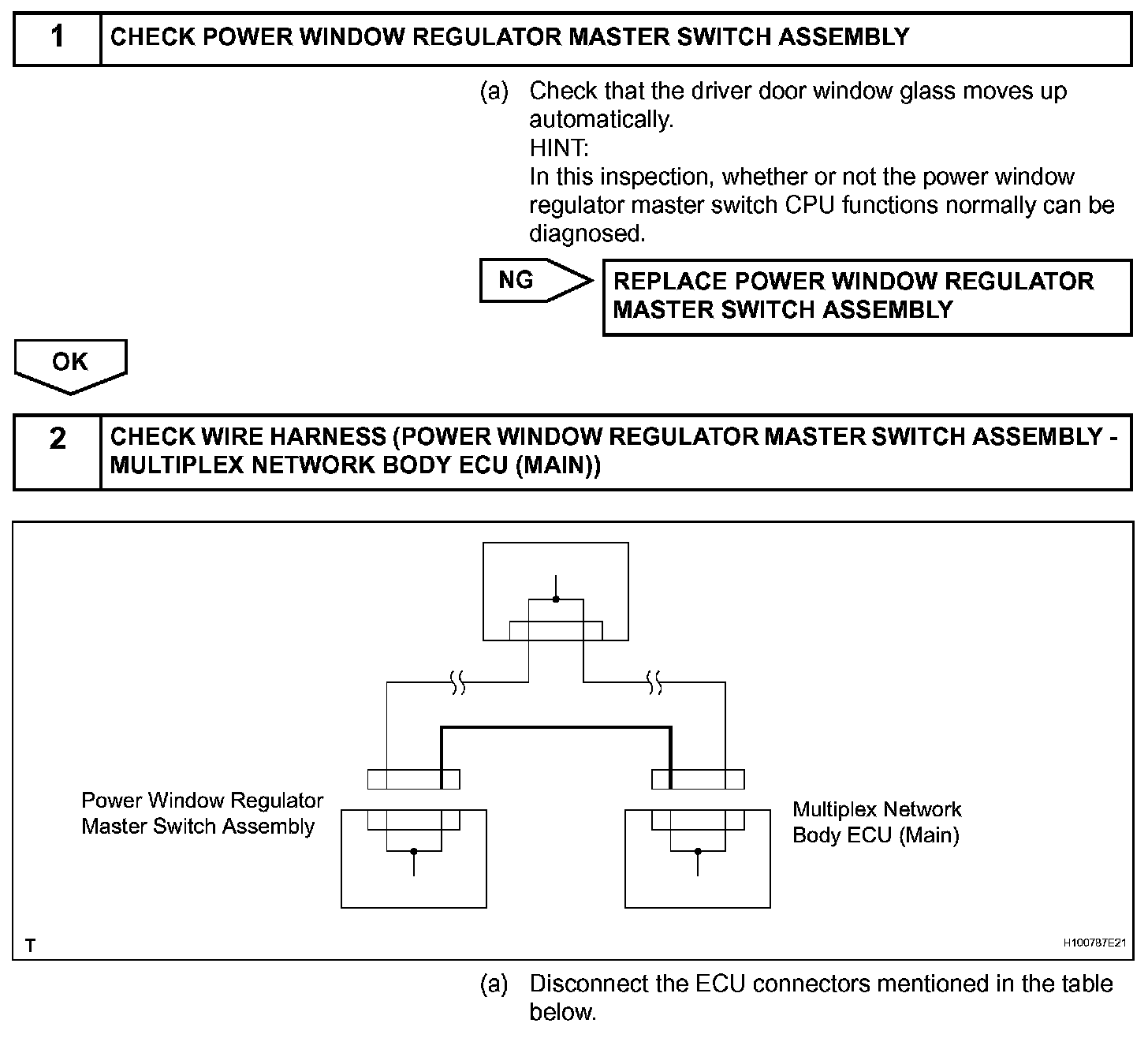 1 CHECK POWER WINDOW REGULATOR MASTER SWITCH ASSEMBLY

(a) Check that the driver door window glass moves up automatically.
HINT:
In this inspection, whether or not the power window regulator master switch CPU functions normally can be diagnosed.

NG

REPLACE POWER WINDOW REGULATOR MASTER SWITCH ASSEMBLY

OK

2 CHECK WIRE HARNESS (POWER WINDOW REGULATOR MASTER SWITCH ASSEMBLY - MULTIPLEX NETWORK BODY ECU (MAIN))

Power Window Regulator Master Switch Assembly

Multiplex Network Body ECU (Main)

T

H100787E21

(a) Disconnect the ECU connectors mentioned in the table below.