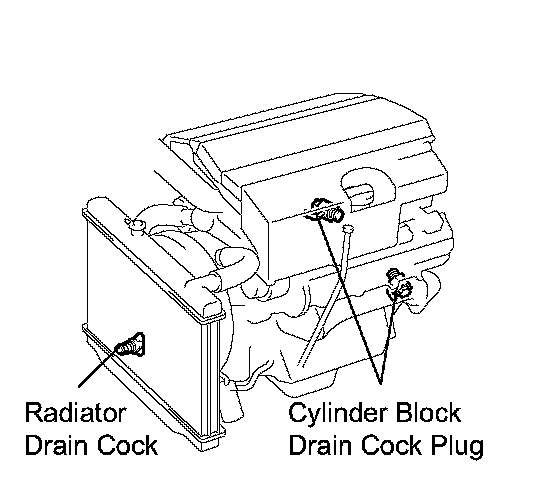 Radiator
Drain Cock

Cylinder Block
Drain Cock Plug