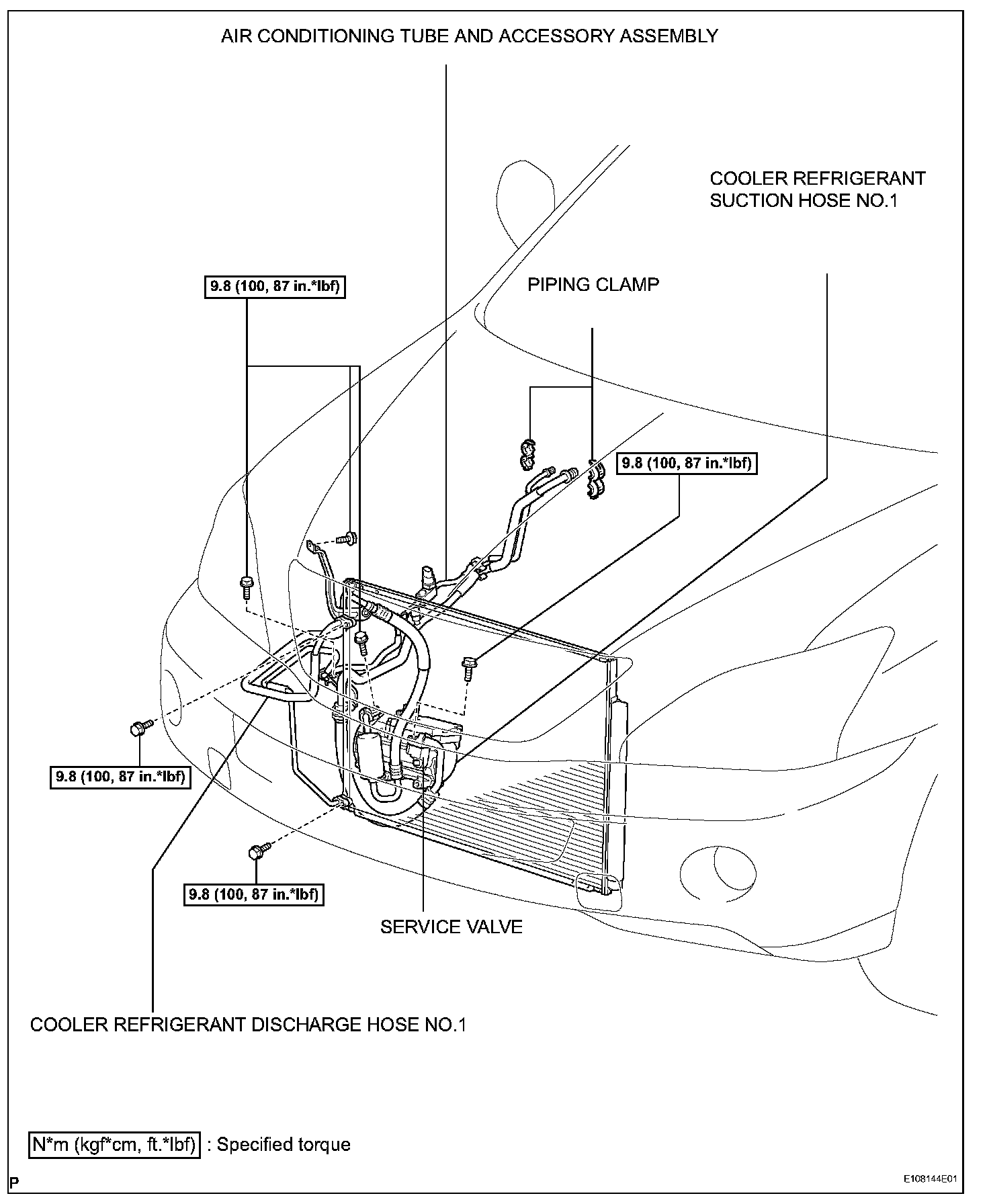 AIR CONDITIONING TUBE AND ACCESSORY ASSEMBLY

COOLER REFRIGERANT SUCTION HOSE NO.1

9.8 (100, 87 in.*lbf)

PIPING CLAMP

9.8 (100, 87 in.*lbf)

9.8 (100, 87 in.*lbf)

9.8 (100, 87 in.*lbf)

SERVICE VALVE

COOLER REFRIGERANT DISCHARGE HOSE NO.1

N*m (kgf*cm, ft.*lbf) : Specified torque

P

E108144E01