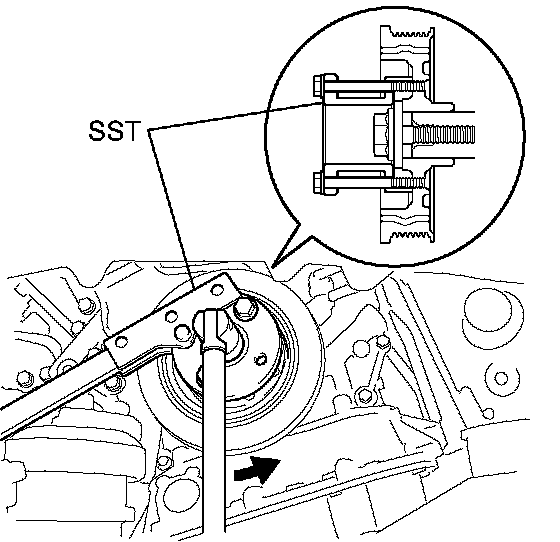 SST