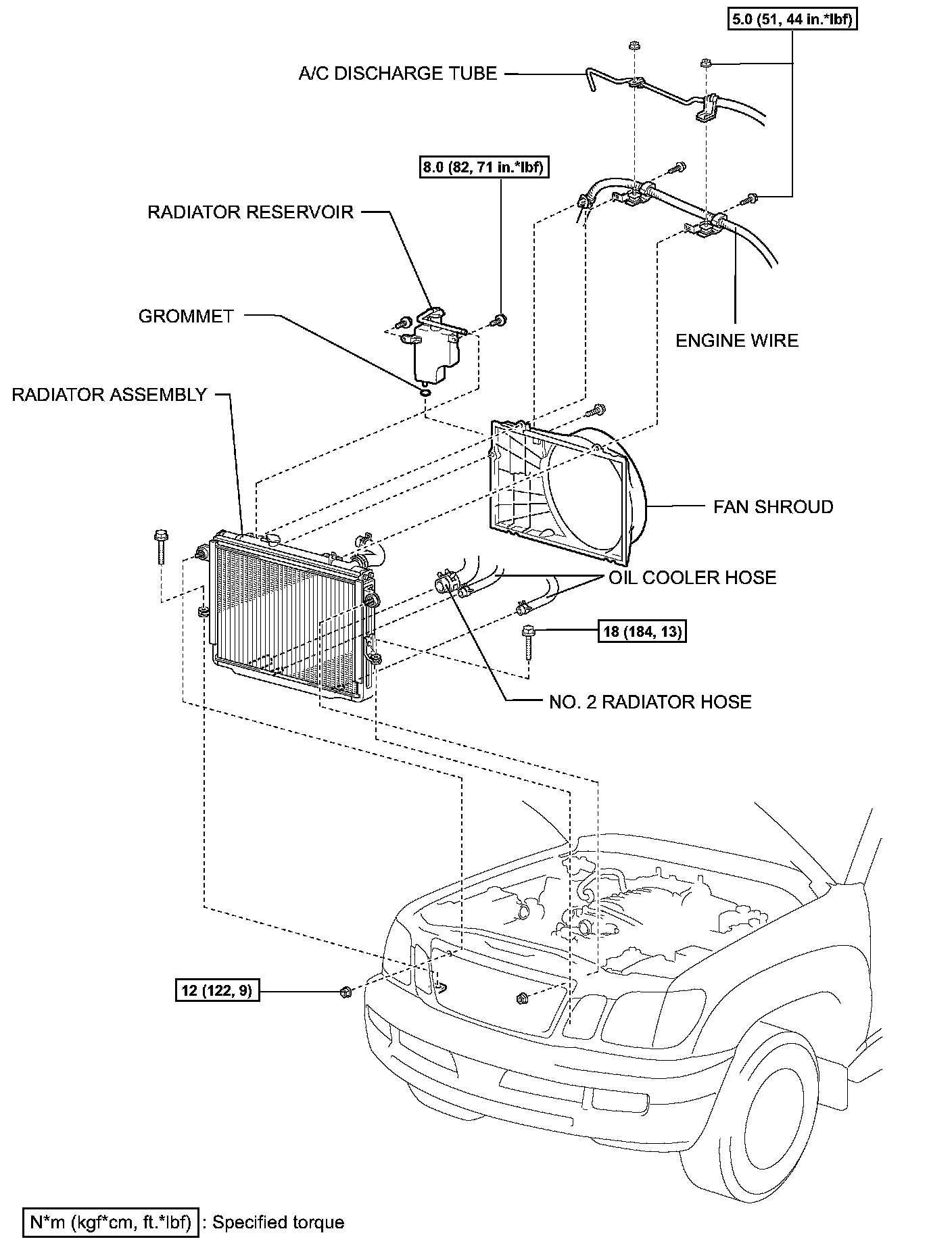 5.0 (51, 44 in.*lbf)

A/C DISCHARGE TUBE

8.0 (82, 71 in.*lbf)

RADIATOR RESERVOIR

GROMMET

ENGINE WIRE

RADIATOR ASSEMBLY

FAN SHROUD

OIL COOLER HOSE

18 (184, 13)

NO. 2 RADIATOR HOSE

12 (122, 9)

N*m (kgf*cm, ft.*lbf) : Specified torque