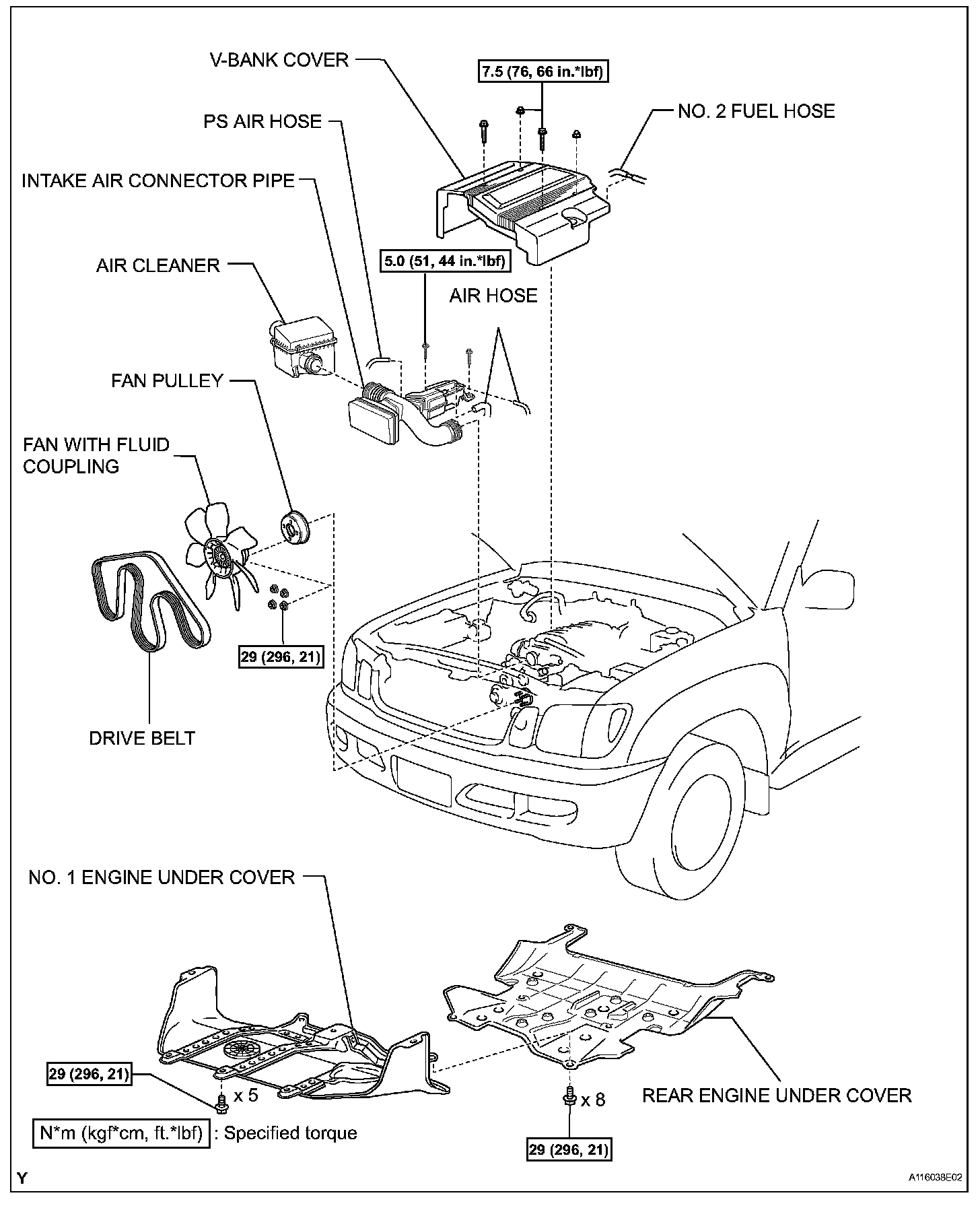 V-BANK COVER

7.5 (76, 66 in.*lbf)

NO. 2 FUEL HOSE

PS AIR HOSE

INTAKE AIR CONNECTOR PIPE

AIR CLEANER

5.0 (51, 44 in.*lbf)

AIR HOSE

FAN PULLEY

FAN WITH FLUID COUPLING

29 (296, 21)

DRIVE BELT

NO. 1 ENGINE UNDER COVER

29 (296, 21)

x 5

x 8

REAR ENGINE UNDER COVER

N*m (kgf*cm, ft.*lbf) : Specified torque

29 (296, 21)

Y

A116038E02