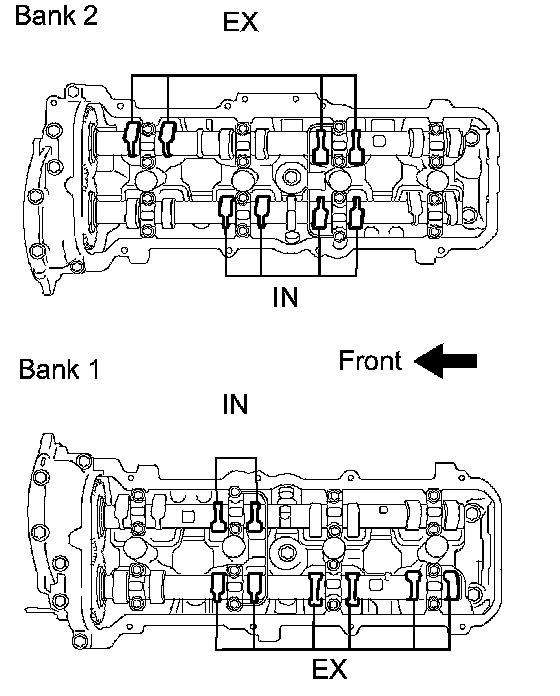 Bank 2

EX

IN

Bank 1

Front

IN

EX