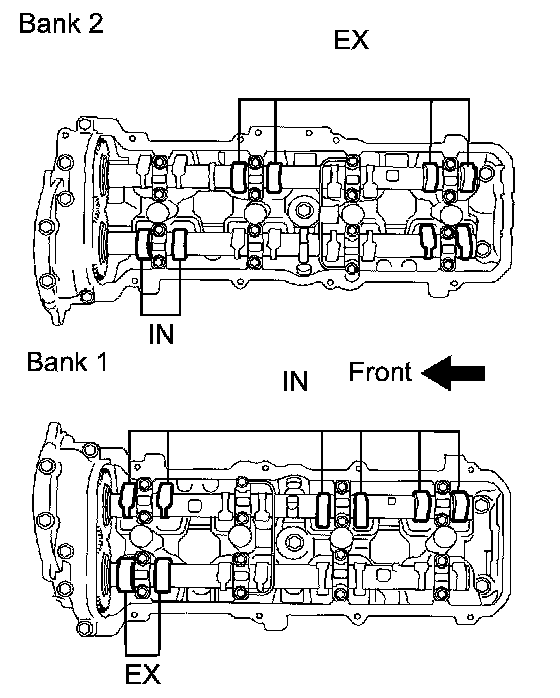 Bank 2

EX

IN

Bank 1

IN

Front

EX