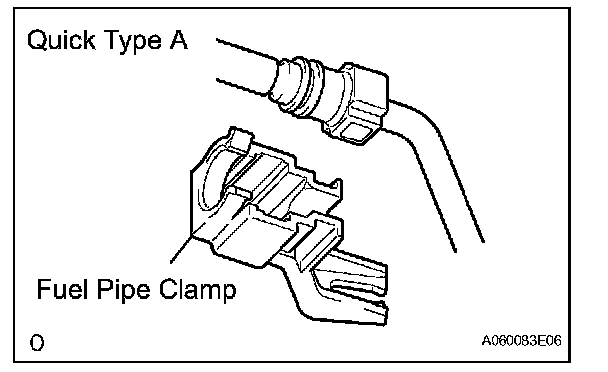 Quick Type A

Fuel Pipe Clamp

O

A060083E06