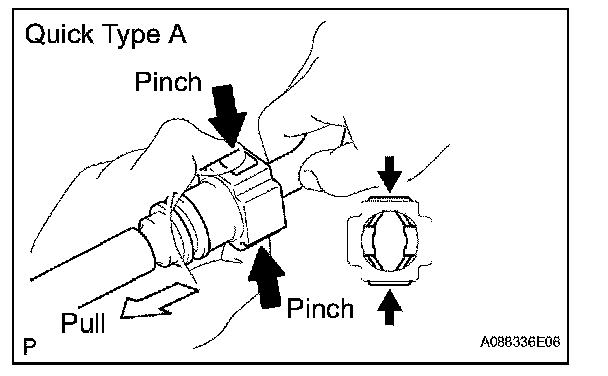 Quick Type A

Pinch

Pinch

Pull

P

A088336E06