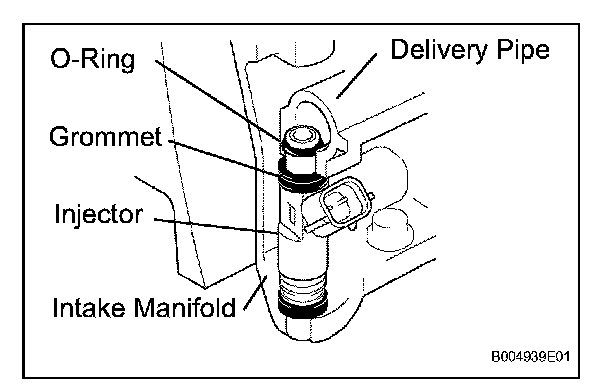 O-Ring

Delivery Pipe

Grommet

Injector

Intake Manifold

B004939E01