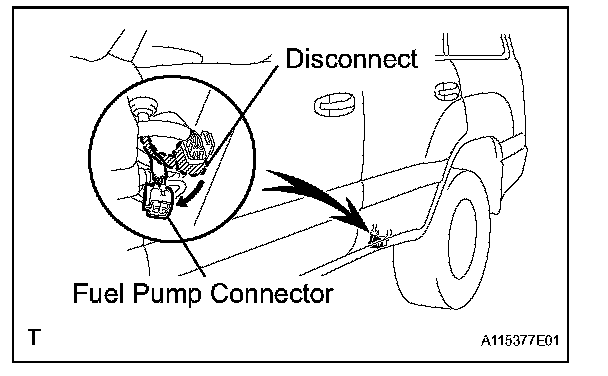 Disconnect

Fuel Pump Connector

T

A115377E01