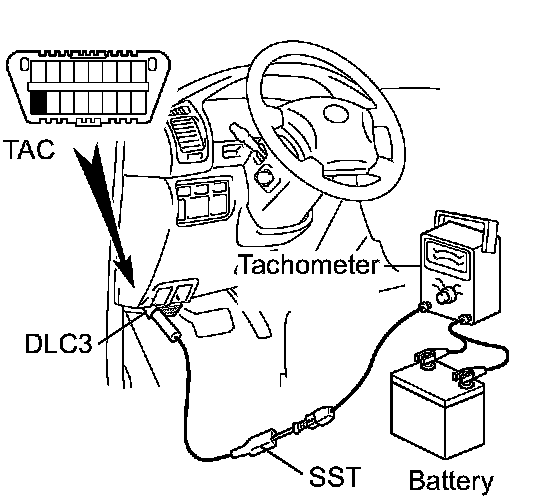 TAC
Tachometer
DLC3
SST
Battery