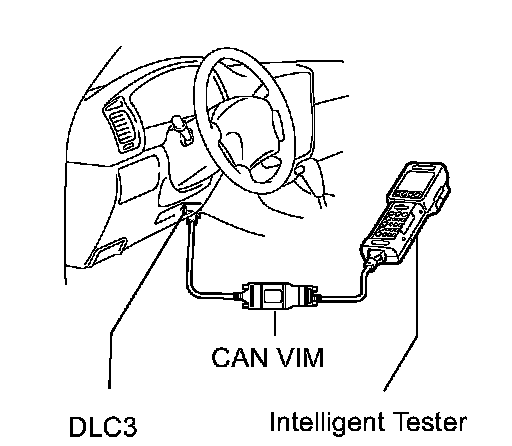 CAN VIM

DLC3

Intelligent Tester