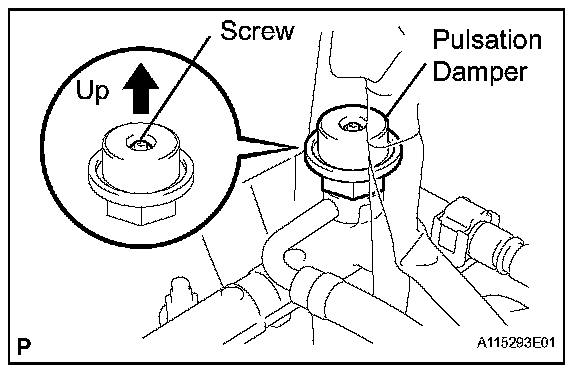 Screw

Pulsation Damper

Up

P

A115293E01