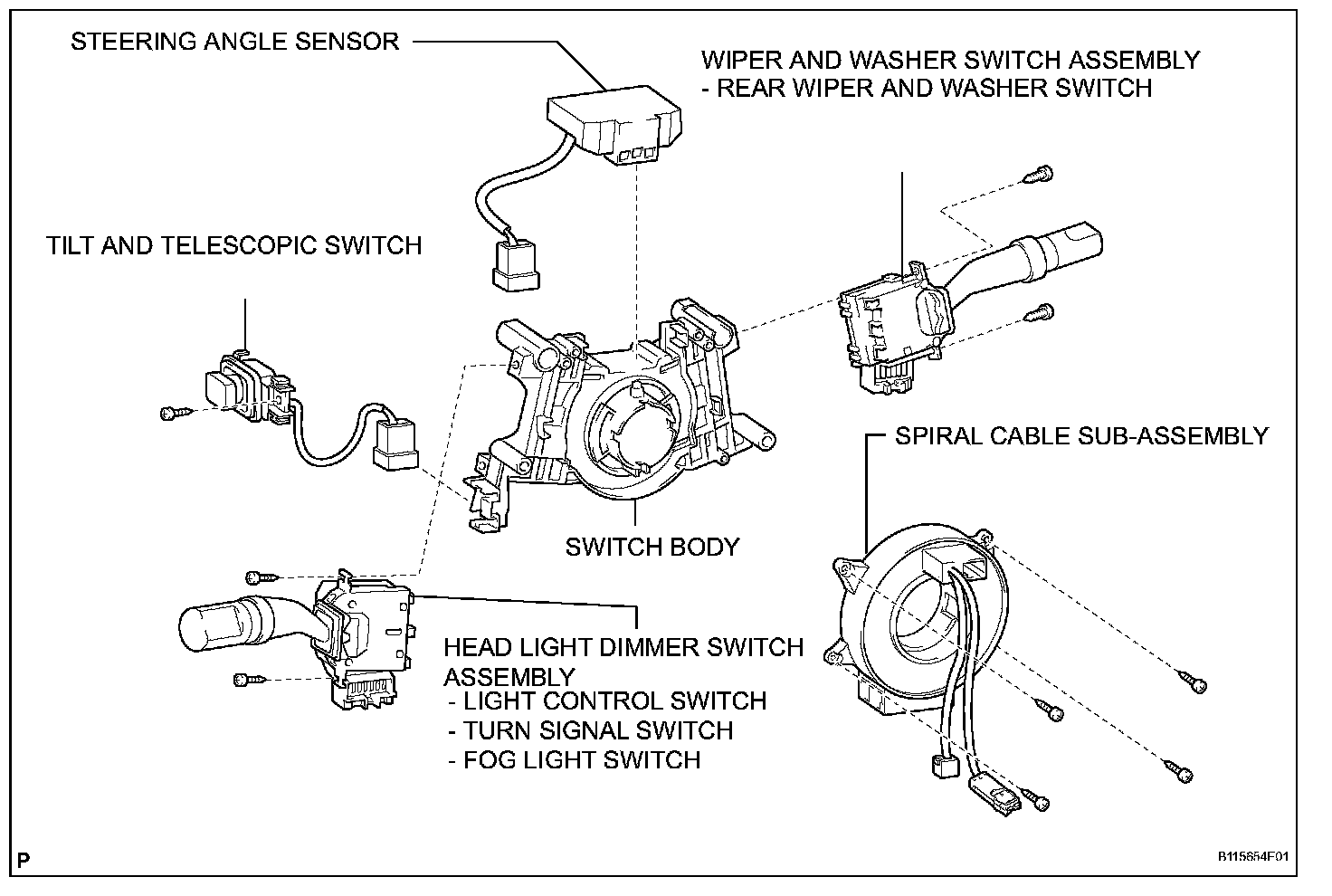 STEERING ANGLE SENSOR

WIPER AND WASHER SWITCH ASSEMBLY
- REAR WIPER AND WASHER SWITCH

TILT AND TELESCOPIC SWITCH

SPIRAL CABLE SUB-ASSEMBLY

SWITCH BODY

HEAD LIGHT DIMMER SWITCH ASSEMBLY
- LIGHT CONTROL SWITCH
- TURN SIGNAL SWITCH
- FOG LIGHT SWITCH

P

B115654F01