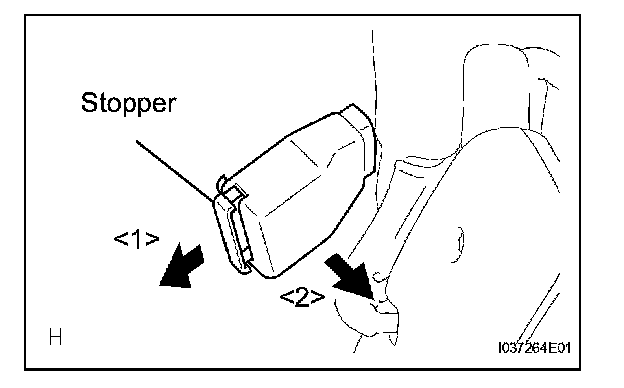 Stopper

<1>

<2>

H

I037264E01