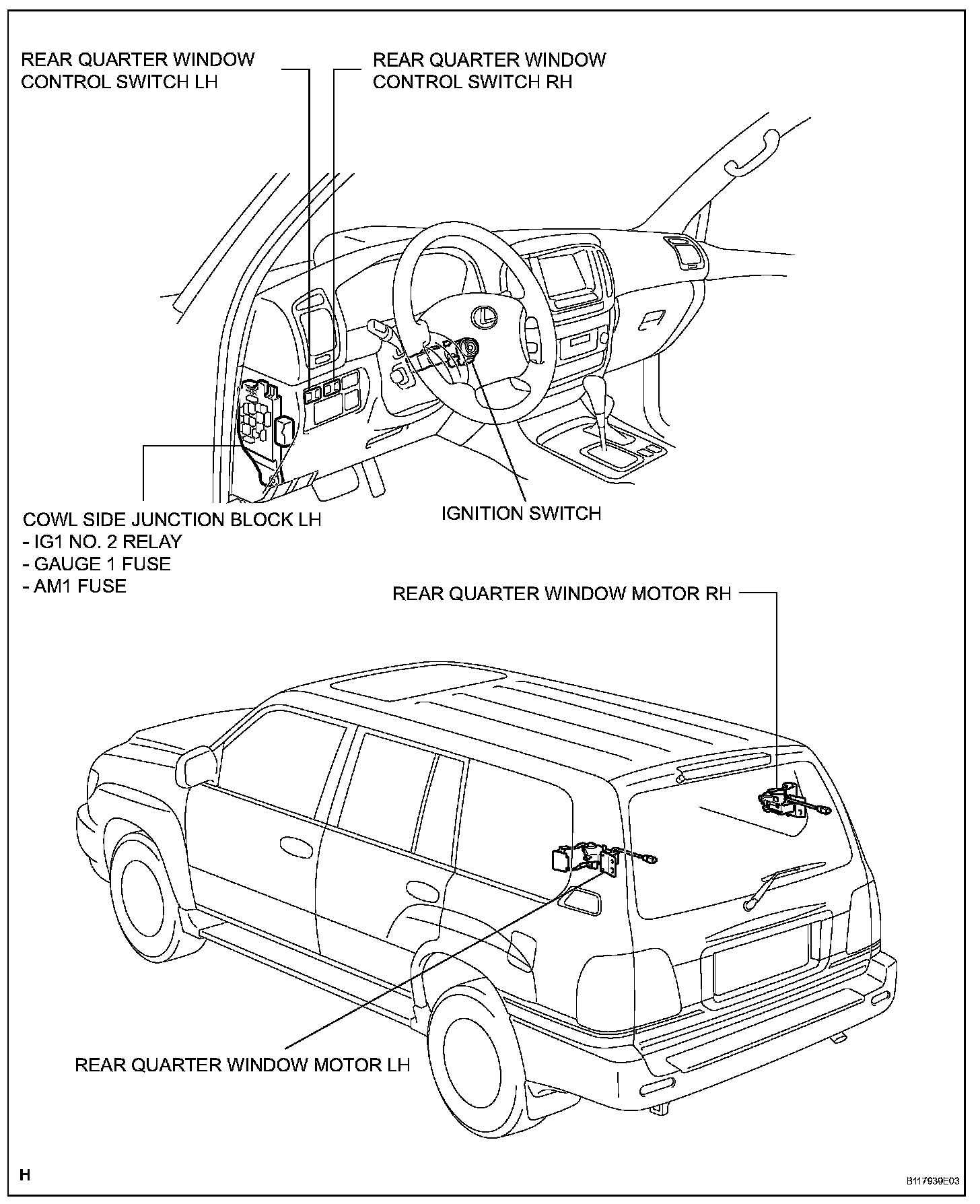 REAR QUARTER WINDOW CONTROL SWITCH LH

REAR QUARTER WINDOW CONTROL SWITCH RH

COWL SIDE JUNCTION BLOCK LH
- IG1 NO. 2 RELAY
- GAUGE 1 FUSE
- AM1 FUSE

IGNITION SWITCH

REAR QUARTER WINDOW MOTOR RH

REAR QUARTER WINDOW MOTOR LH

H

B117939E03