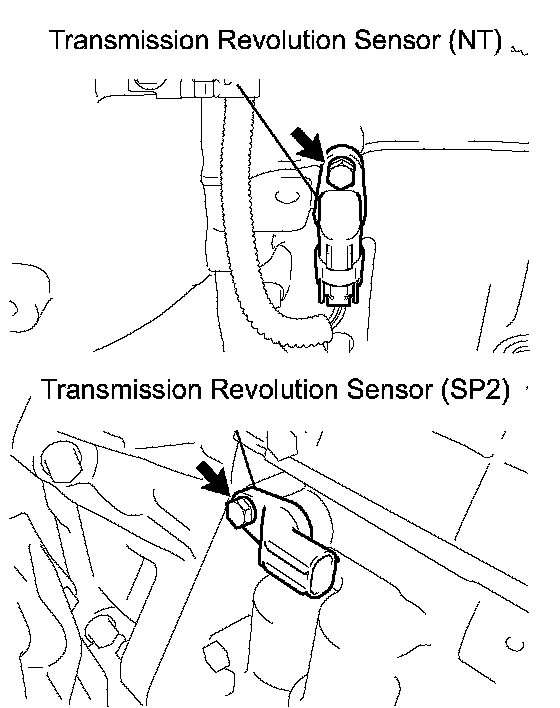 Transmission Revolution Sensor (NT)

Transmission Revolution Sensor (SP2)