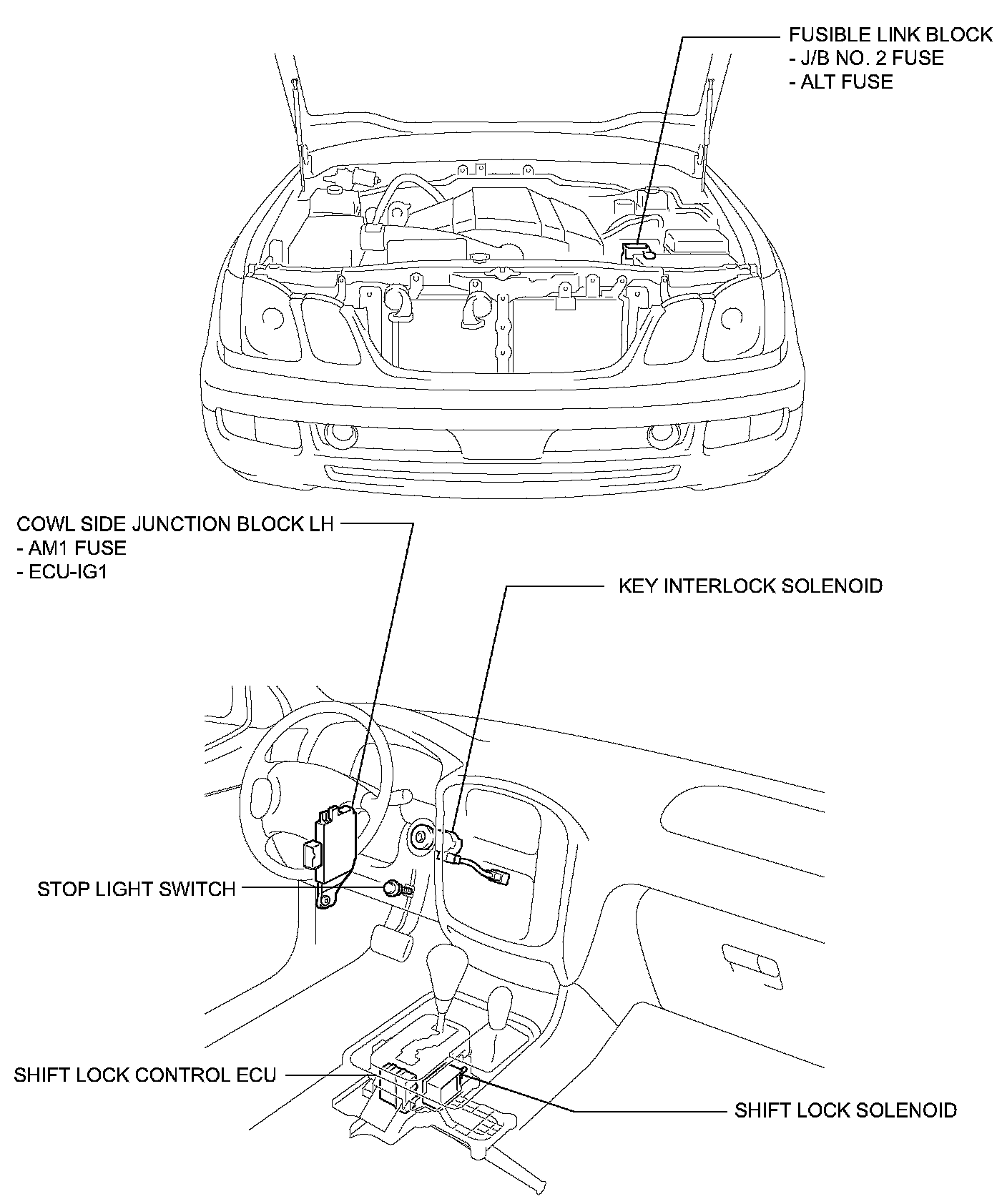 FUSIBLE LINK BLOCK
- J/B NO. 2 FUSE
- ALT FUSE

COWL SIDE JUNCTION BLOCK LH
- AM1 FUSE
- ECU-IG1

KEY INTERLOCK SOLENOID

STOP LIGHT SWITCH

SHIFT LOCK CONTROL ECU

SHIFT LOCK SOLENOID