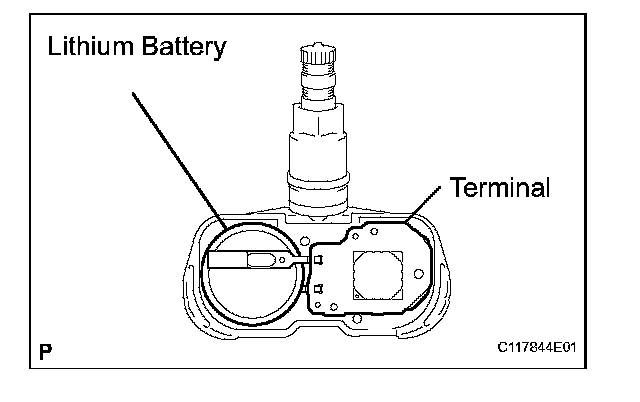 Lithium Battery

Terminal

P

C117844E01