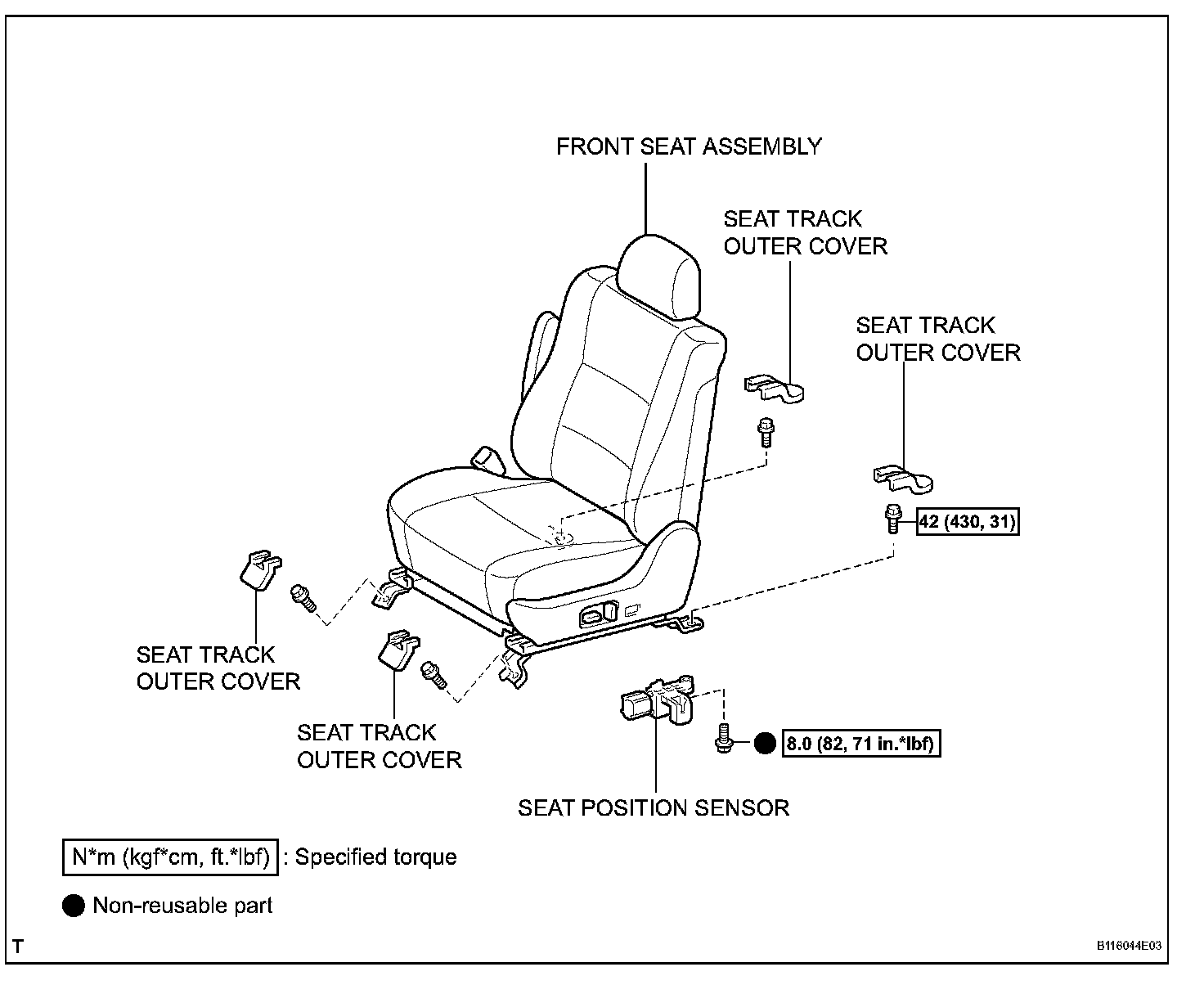 FRONT SEAT ASSEMBLY

SEAT TRACK OUTER COVER

SEAT TRACK OUTER COVER

42 (430, 31)

SEAT TRACK OUTER COVER

SEAT TRACK OUTER COVER

8.0 (82, 71 in.*lbf)

SEAT POSITION SENSOR

N*m (kgf*cm, ft.*lbf) : Specified torque

Non-reusable part

T

B116044E03