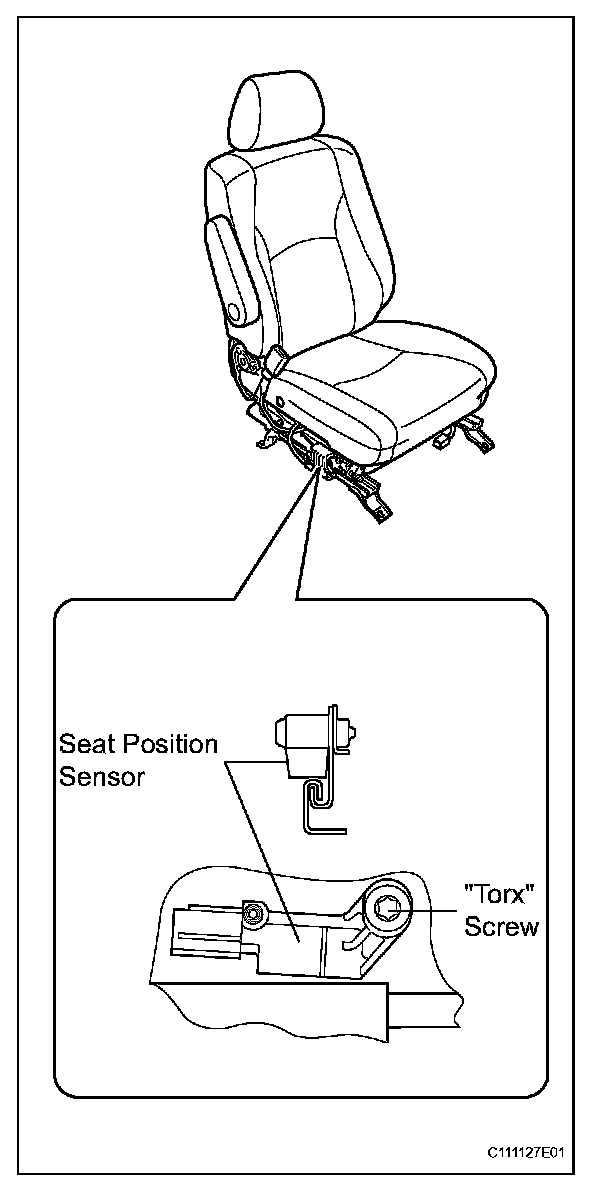 Seat Position Sensor

"Torx" Screw

C111127E01